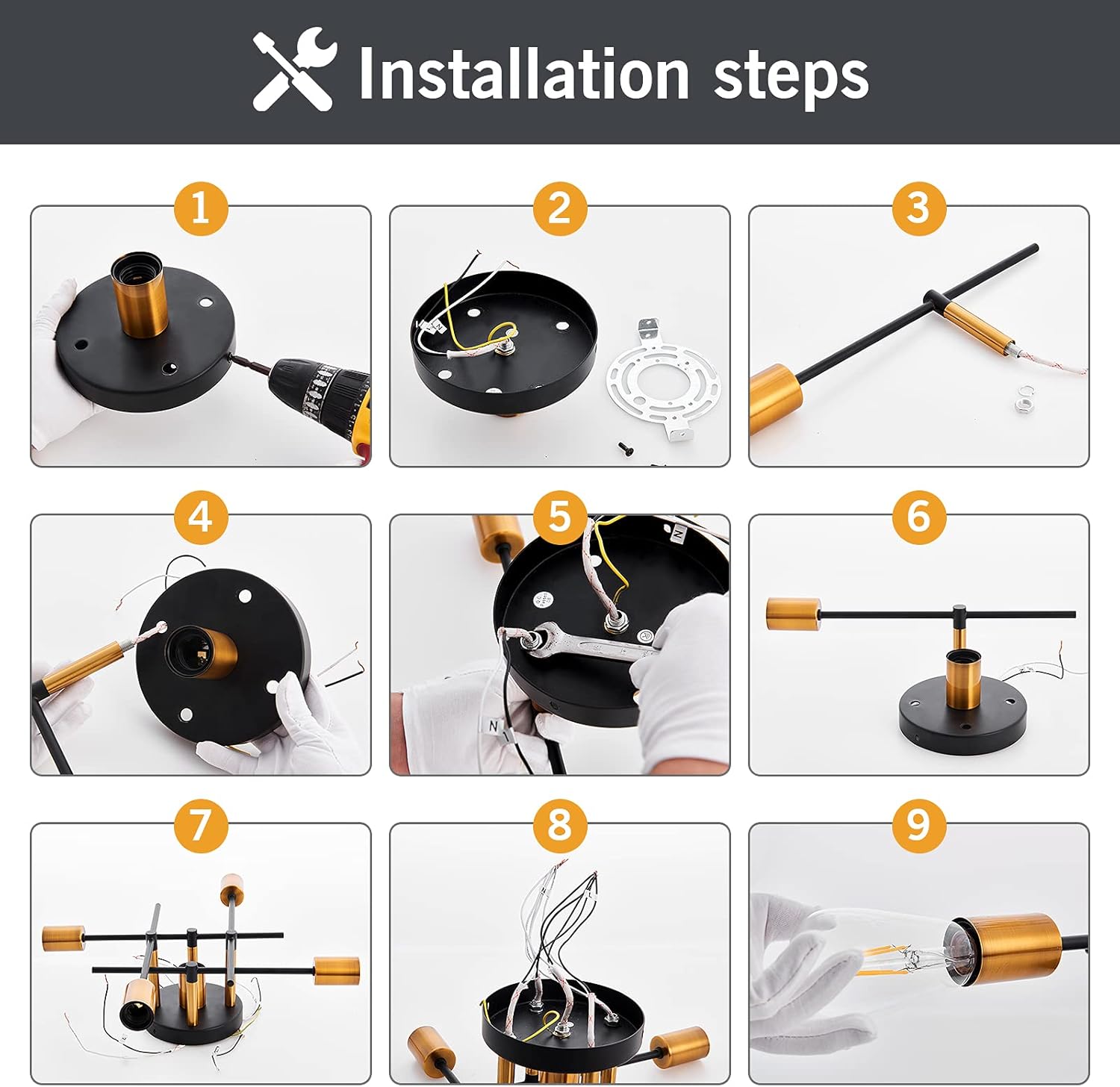 Installation steps

1

2

3

4

5

6

7

8

9