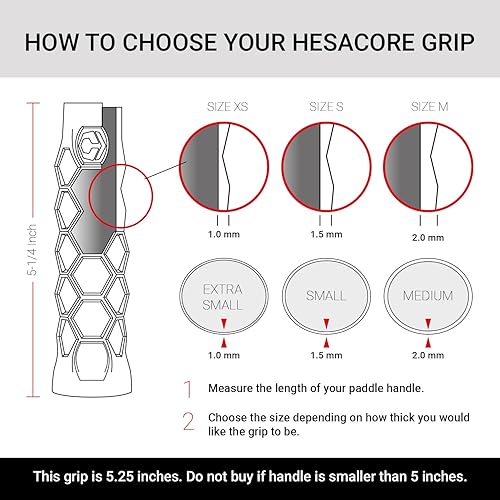 HOW TO CHOOSE YOUR HESACORE GRIP

5-1/4 Inch

SIZE XS

SIZE S

SIZE M

1.0 mm

1.5 mm

2.0 mm

EXTRA SMALL

SMALL

MEDIUM

1.0 mm

1.5 mm

2.0 mm

1 Measure the length of your paddle handle.

2 Choose the size depending on how thick you would like the grip to be.

This grip is 5.25 inches. Do not buy if handle is smaller than 5 inches.