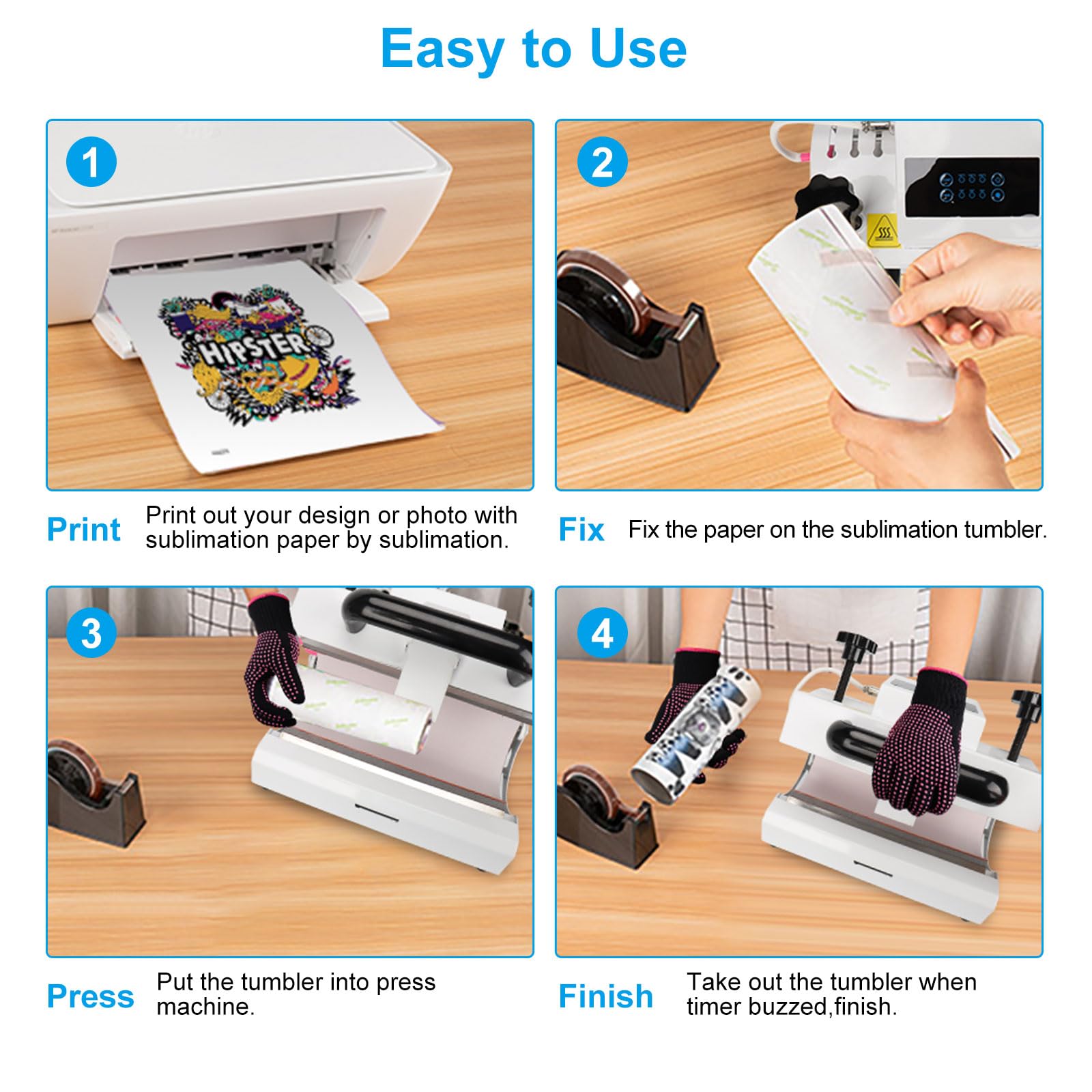 Easy to Use

1

HIPSTER

Print Print out your design or photo with sublimation paper by sublimation.

2

Fix Fix the paper on the sublimation tumbler.

3

Press Put the tumbler into press machine.

4

Finish Take out the tumbler when timer buzzed,finish.