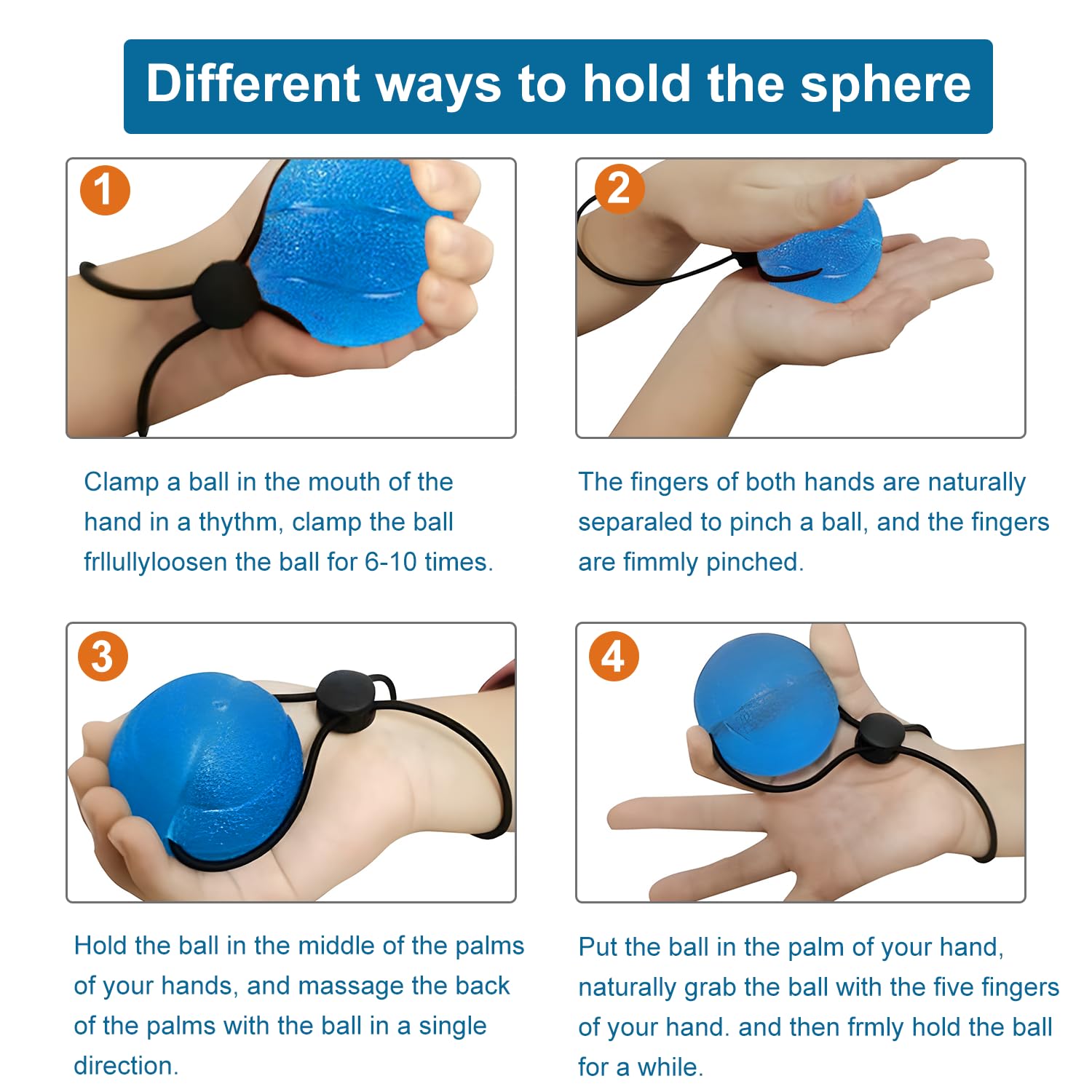 Different ways to hold the sphere

1

Clamp a ball in the mouth of the hand in a thythm, clamp the ball frllullyloosen the ball for 6-10 times.

2

The fingers of both hands are naturally separaled to pinch a ball, and the fingers are fimmly pinched.

3

Hold the ball in the middle of the palms of your hands, and massage the back of the palms with the ball in a single direction.

4

Put the ball in the palm of your hand, naturally grab the ball with the five fingers of your hand. and then frmly hold the ball for a while.