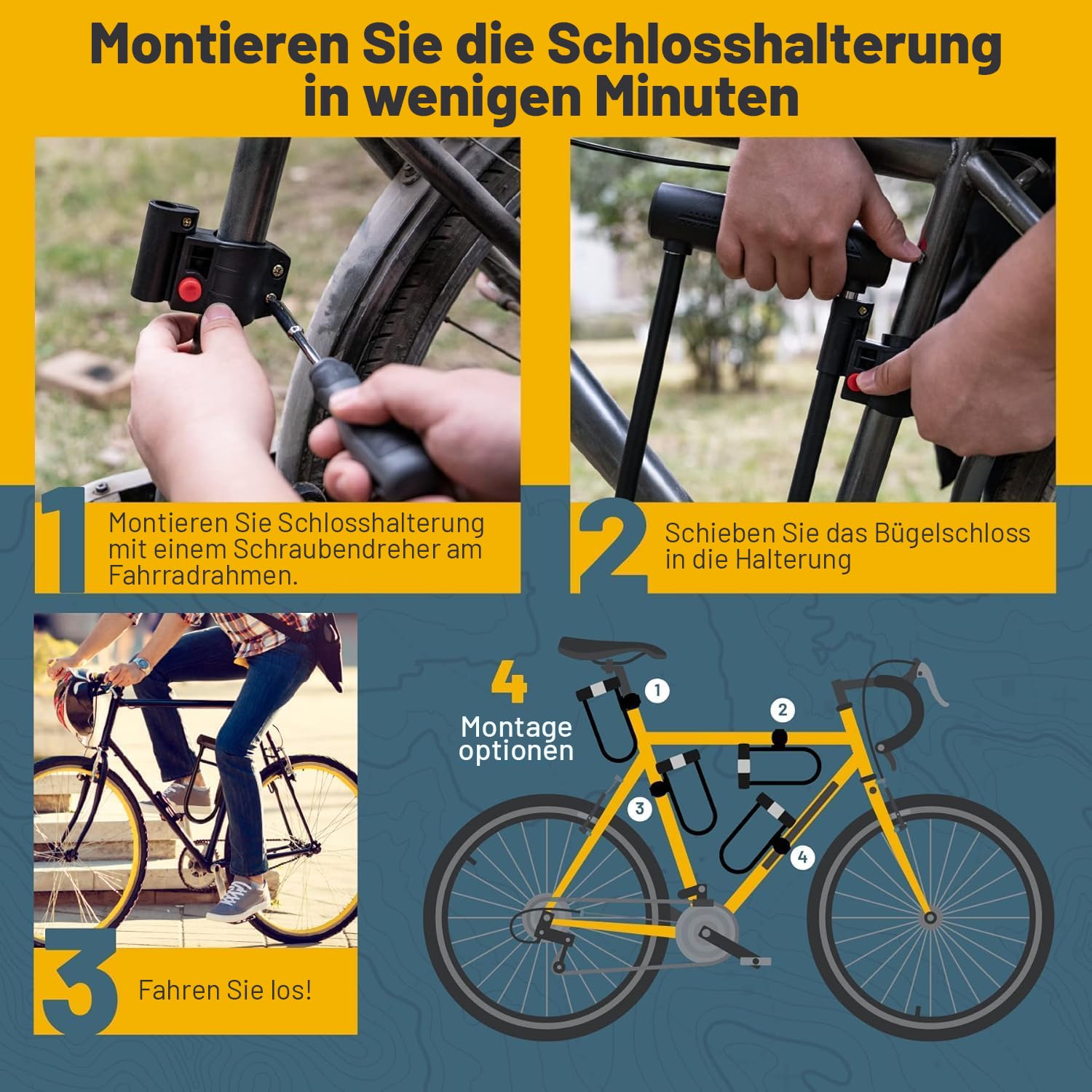 Montieren Sie die Schlosshalterung in wenigen Minuten

1

Montieren Sie Schlosshalterung mit einem Schraubendreher am Fahrradrahmen.

2

Schieben Sie das Bügelschloss in die Halterung

3

Fahren Sie los!

4
Montage optionen

1
2
3
4