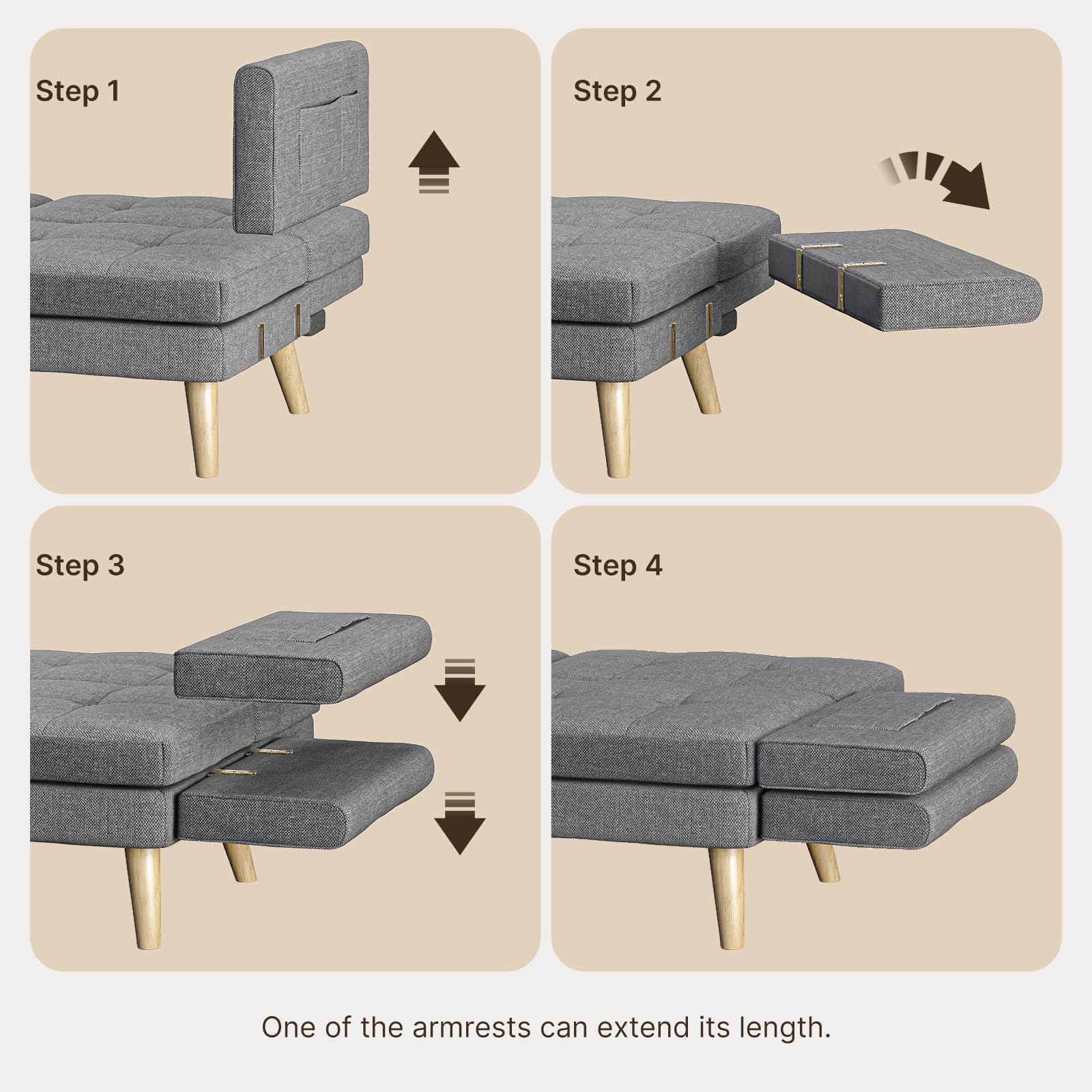 Step 1

Step 2

Step 3

Step 4

One of the armrests can extend its length.