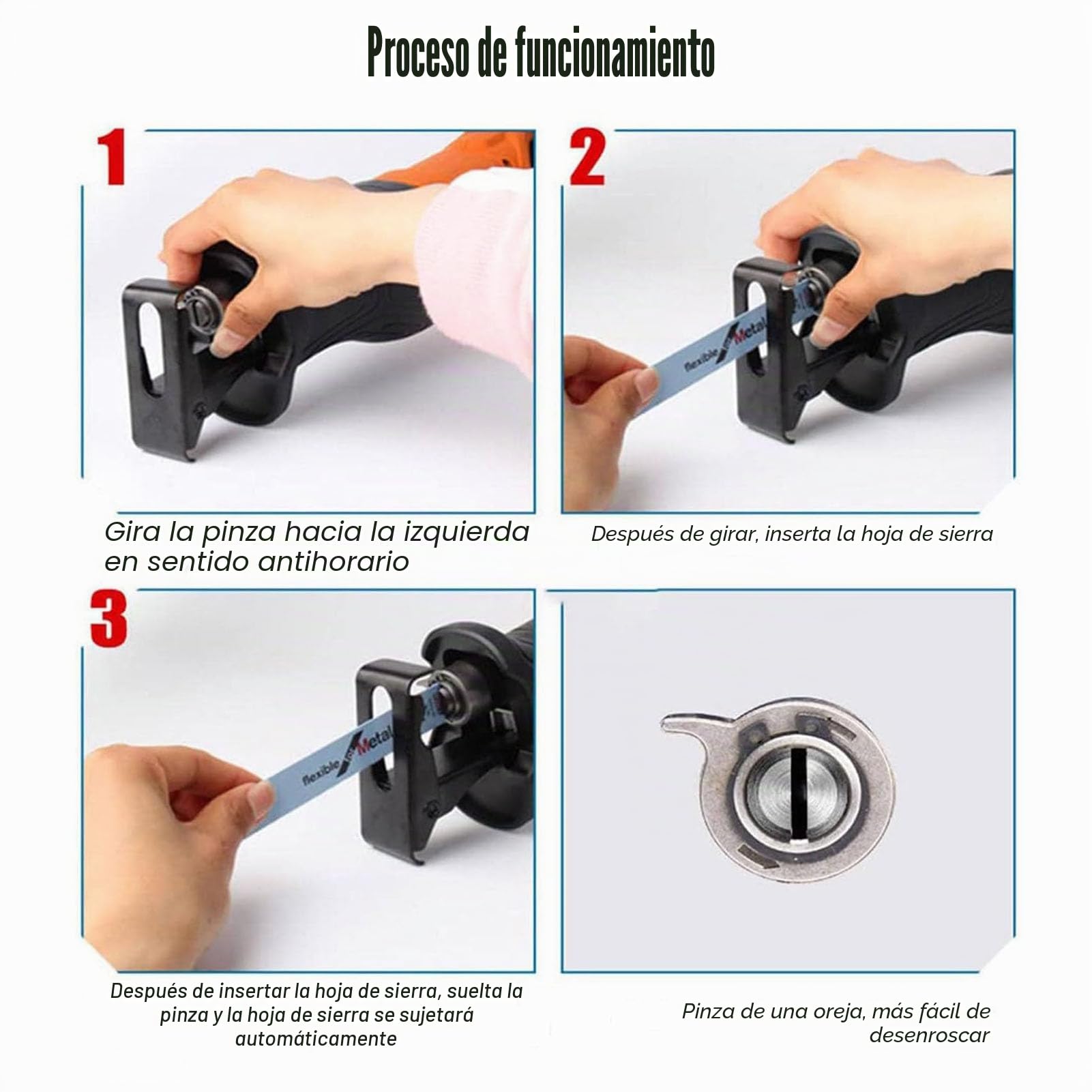 Proceso de funcionamiento

1

Gira la pinza hacia la izquierda en sentido antihorario

2

flexible Metal

Después de girar, inserta la hoja de sierra

3

flexible Metal

Después de insertar la hoja de sierra, suelta la pinza y la hoja de sierra se sujetará automáticamente

Pinza de una oreja, más fácil de desenroscar