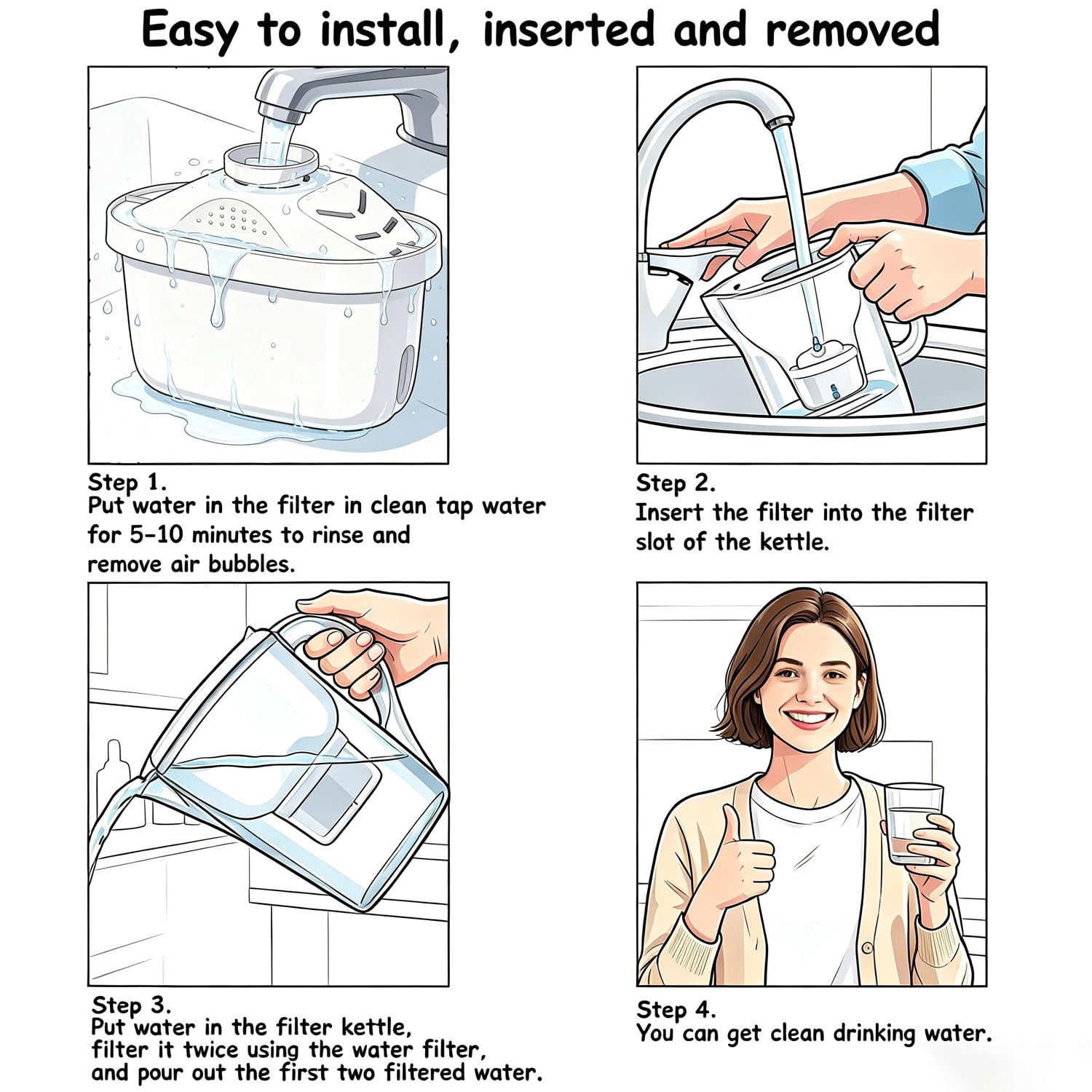 Easy to install, inserted and removed

Step 1.
Put water in the filter in clean tap water for 5-10 minutes to rinse and remove air bubbles.

Step 2.
Insert the filter into the filter slot of the kettle.

Step 3.
Put water in the filter kettle, filter it twice using the water filter, and pour out the first two filtered water.

Step 4.
You can get clean drinking water.