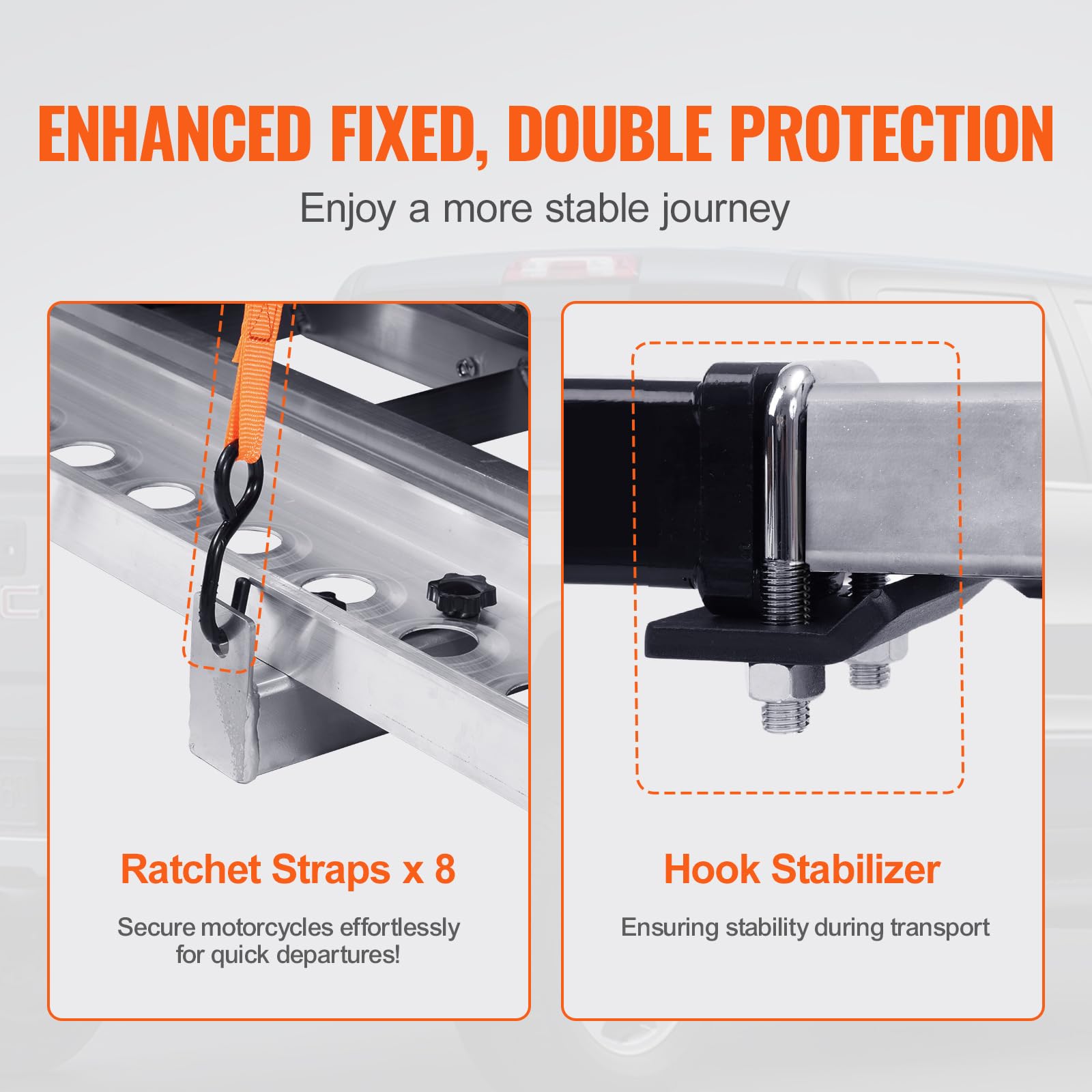 ENHANCED FIXED, DOUBLE PROTECTION

Enjoy a more stable journey

Ratchet Straps x 8

Secure motorcycles effortlessly for quick departures!

Hook Stabilizer

Ensuring stability during transport