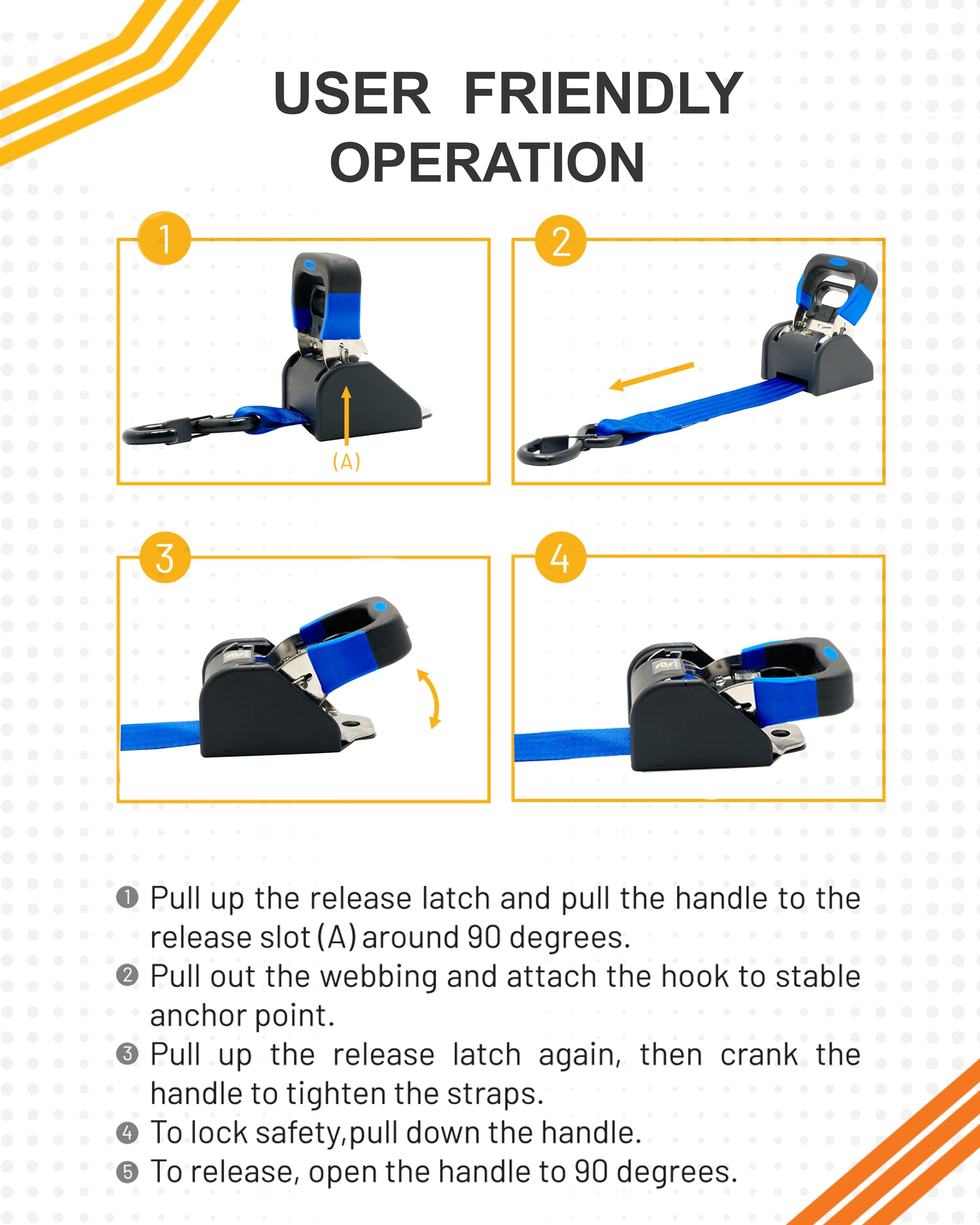 USER FRIENDLY OPERATION

1

(A)

2

3

4

❶ Pull up the release latch and pull the handle to the release slot (A) around 90 degrees.
❷ Pull out the webbing and attach the hook to stable anchor point.
❸ Pull up the release latch again, then crank the handle to tighten the straps.
❹ To lock safety,pull down the handle.
❺ To release, open the handle to 90 degrees.