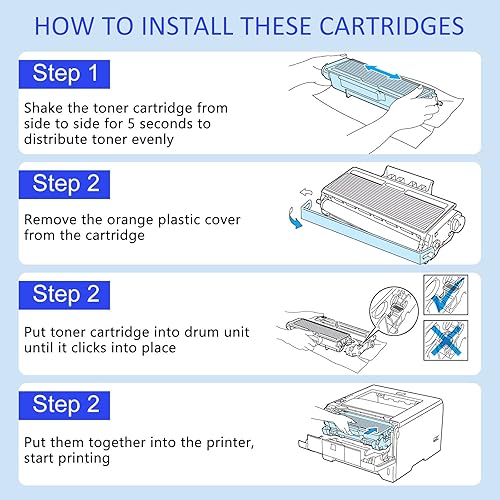 HOW TO INSTALL THESE CARTRIDGES

Step 1

Shake the toner cartridge from side to side for 5 seconds to distribute toner evenly

Step 2

Remove the orange plastic cover from the cartridge

Step 2

Put toner cartridge into drum unit until it clicks into place

Step 2

Put them together into the printer, start printing