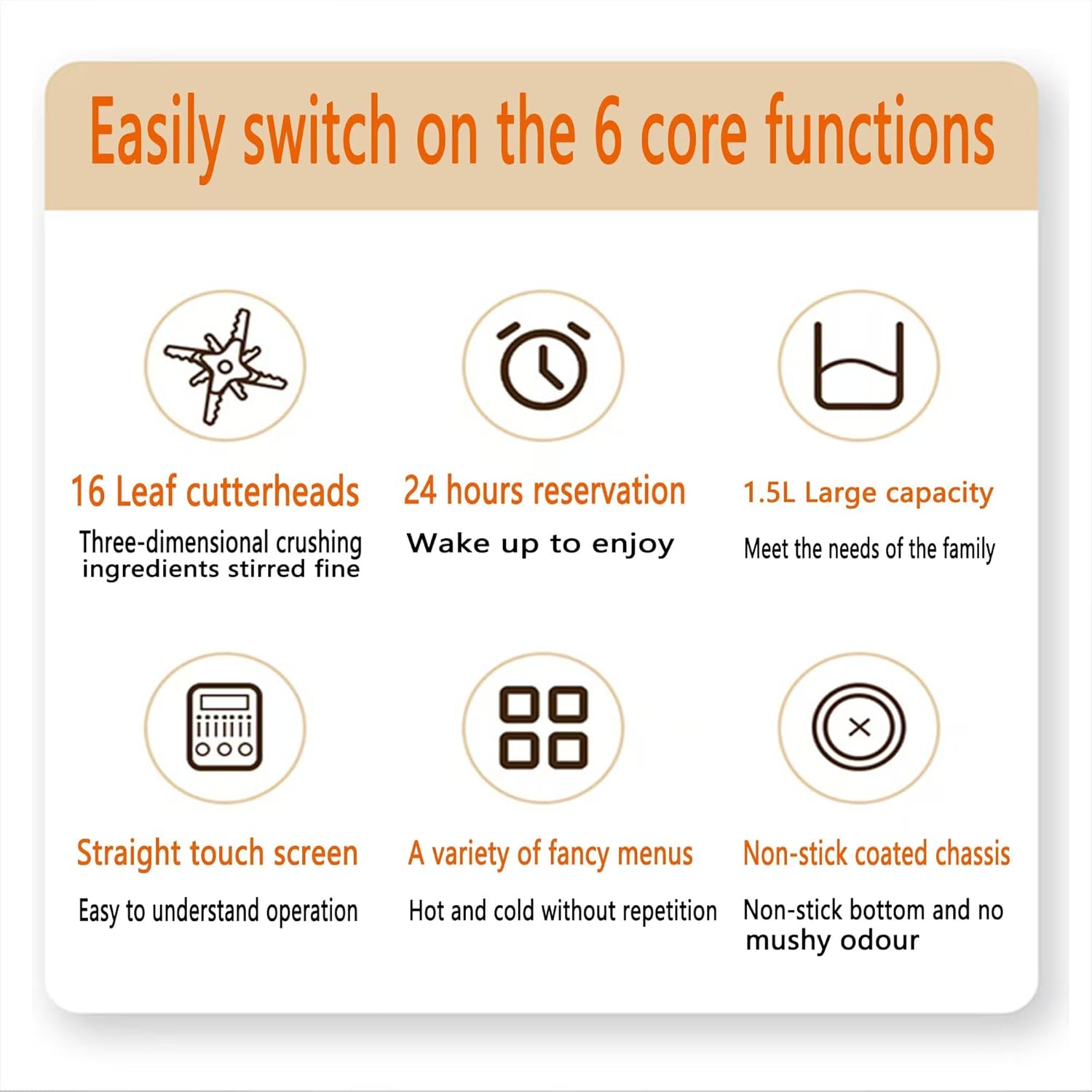 Easily switch on the 6 core functions

16 Leaf cutterheads
Three-dimensional crushing ingredients stirred fine

24 hours reservation
Wake up to enjoy

1.5L Large capacity
Meet the needs of the family

Straight touch screen
Easy to understand operation

A variety of fancy menus
Hot and cold without repetition

Non-stick coated chassis
Non-stick bottom and no mushy odour