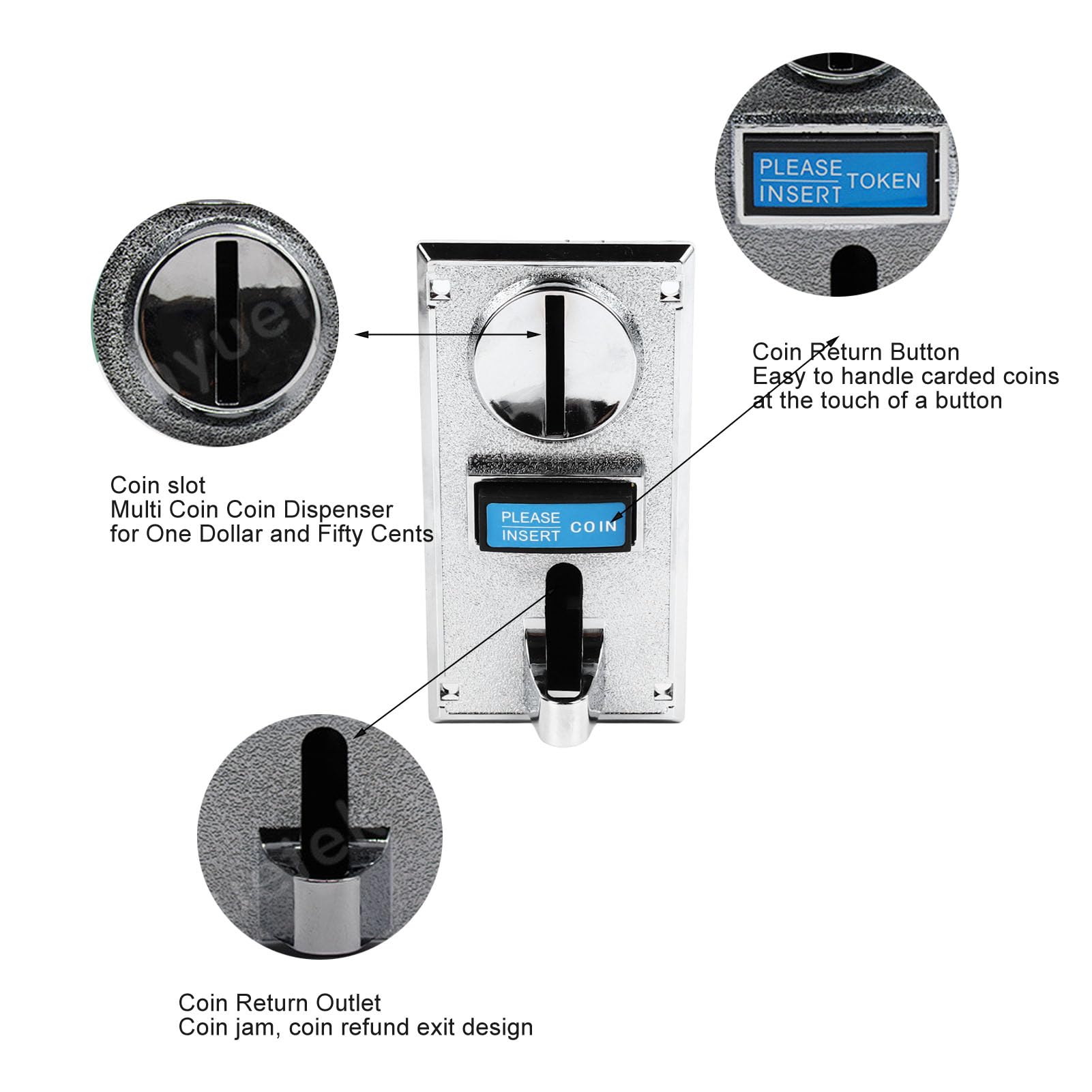 PLEASE
INSERT TOKEN

Coin Return Button
Easy to handle carded coins at the touch of a button

Coin slot
Multi Coin Coin Dispenser for One Dollar and Fifty Cents

PLEASE
INSERT COIN

Coin Return Outlet
Coin jam, coin refund exit design