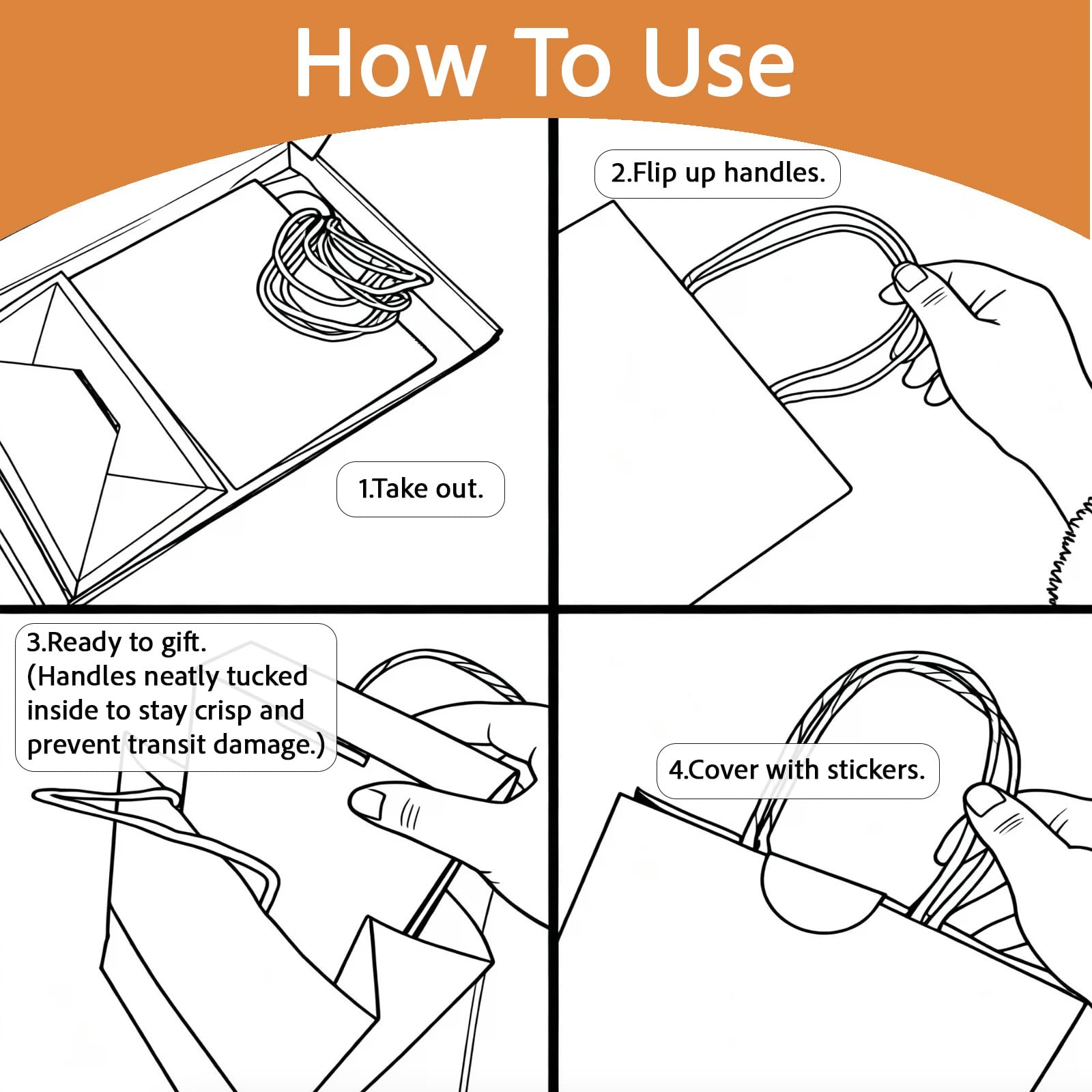 How To Use

1.Take out.

2.Flip up handles.

3.Ready to gift.
(Handles neatly tucked inside to stay crisp and prevent transit damage.)

4.Cover with stickers.