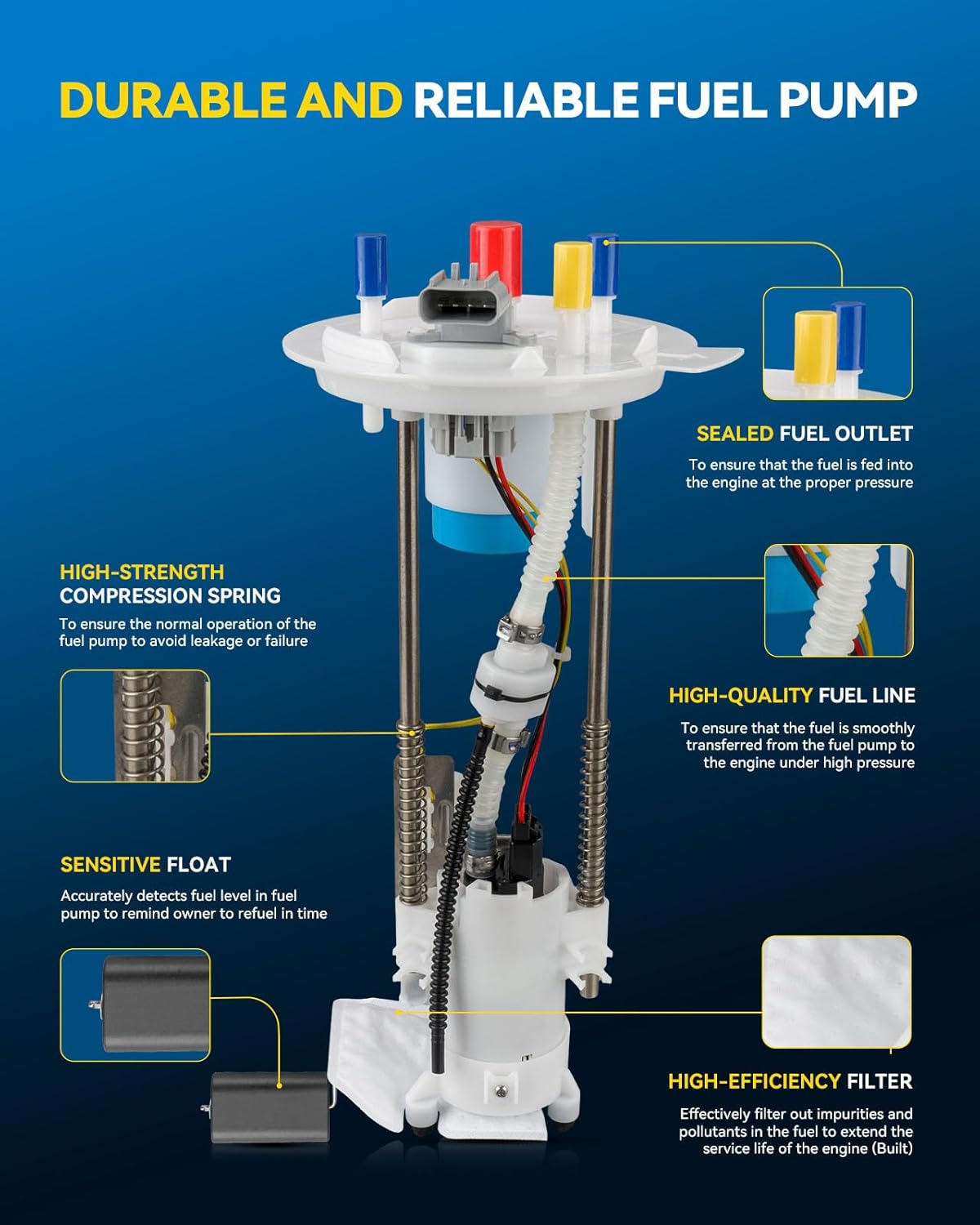 DURABLE AND RELIABLE FUEL PUMP

SEALED FUEL OUTLET

To ensure that the fuel is fed into the engine at the proper pressure

HIGH-STRENGTH COMPRESSION SPRING

To ensure the normal operation of the fuel pump to avoid leakage or failure

HIGH-QUALITY FUEL LINE

To ensure that the fuel is smoothly transferred from the fuel pump to the engine under high pressure

SENSITIVE FLOAT

Accurately detects fuel level in fuel pump to remind owner to refuel in time

HIGH-EFFICIENCY FILTER

Effectively filter out impurities and pollutants in the fuel to extend the service life of the engine (Built)