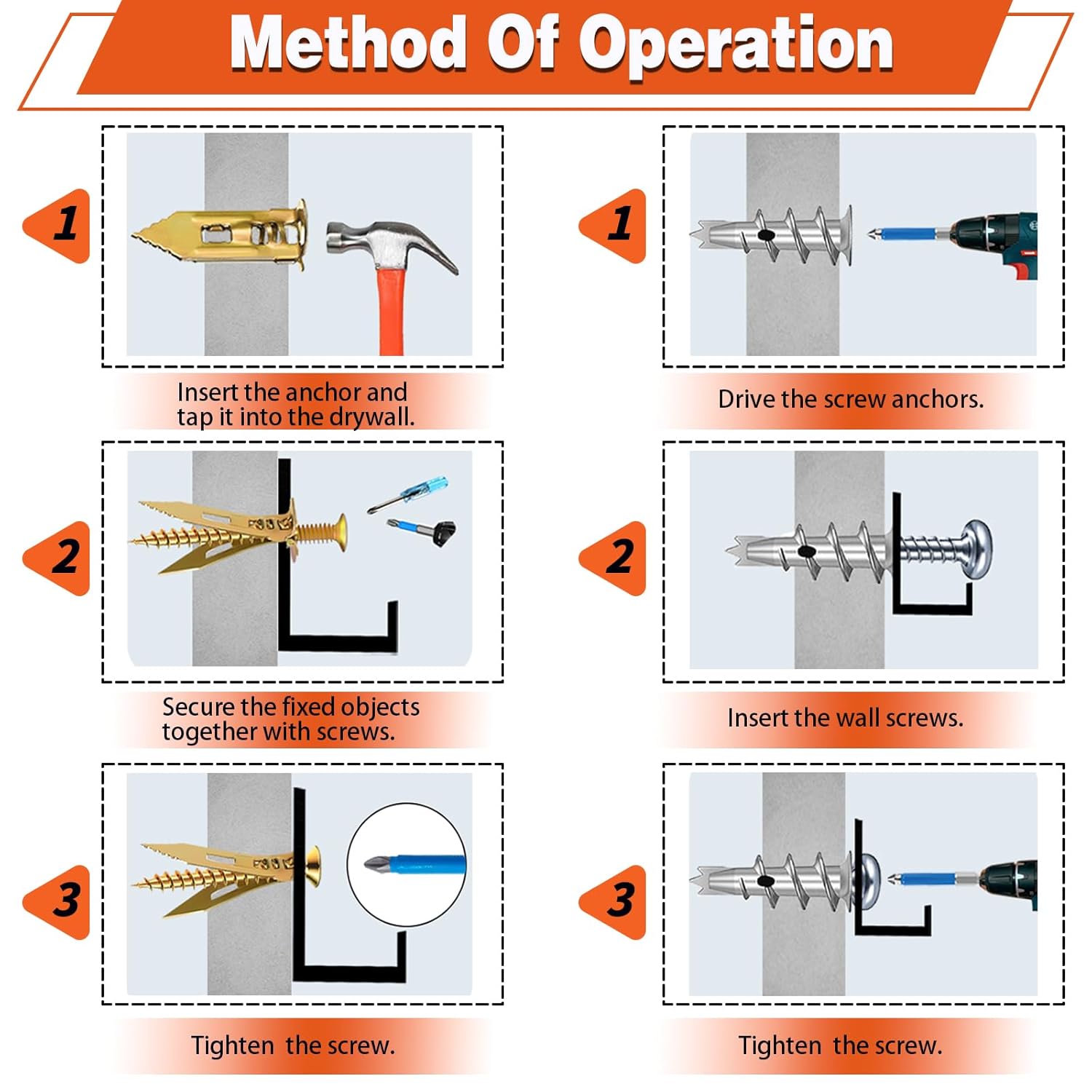 Method Of Operation

1

Insert the anchor and tap it into the drywall.

2

Secure the fixed objects together with screws.

3

Tighten the screw.

1

Drive the screw anchors.

2

Insert the wall screws.

3

Tighten the screw.