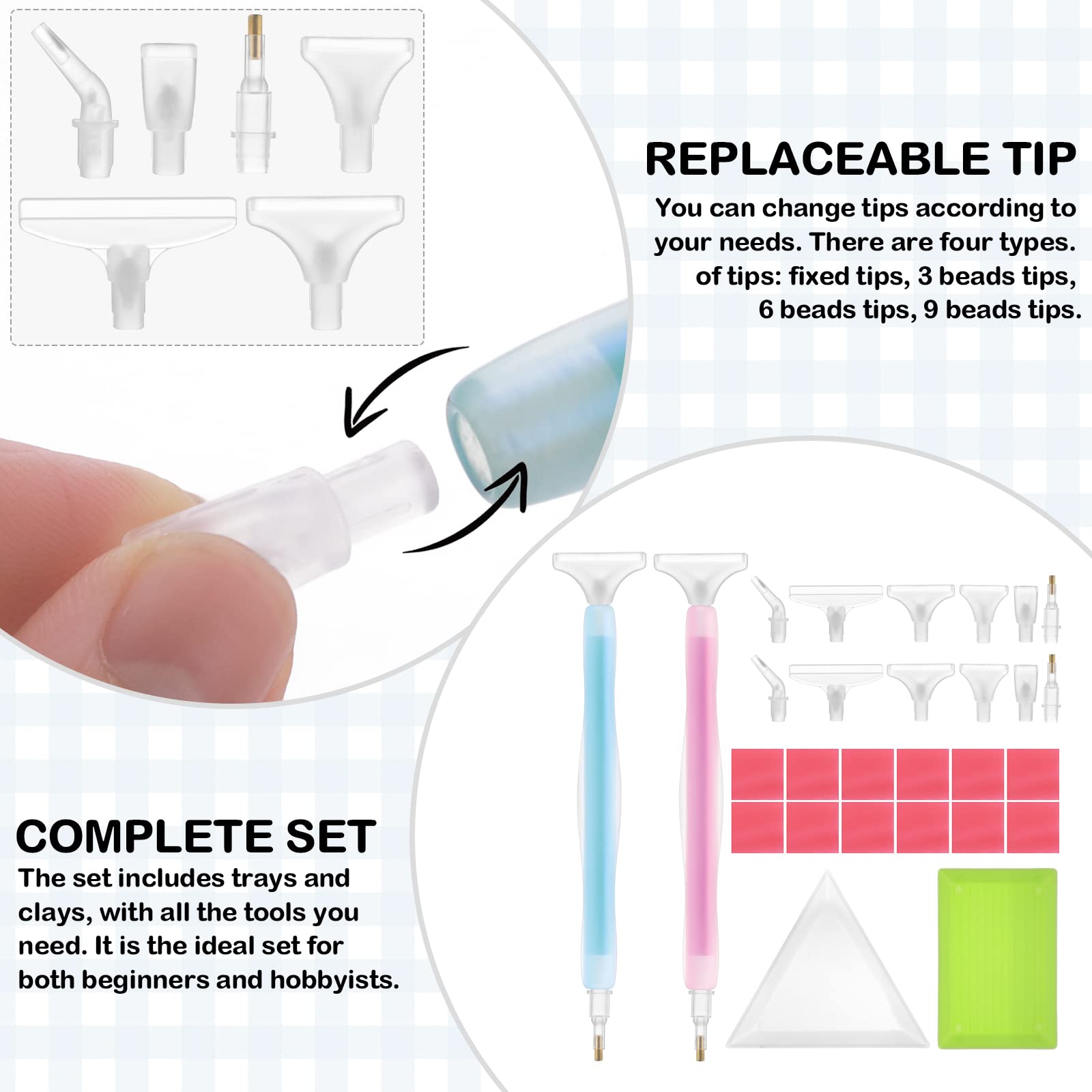 REPLACEABLE TIP
You can change tips according to your needs. There are four types. of tips: fixed tips, 3 beads tips, 6 beads tips, 9 beads tips.

COMPLETE SET
The set includes trays and clays, with all the tools you need. It is the ideal set for both beginners and hobbyists.