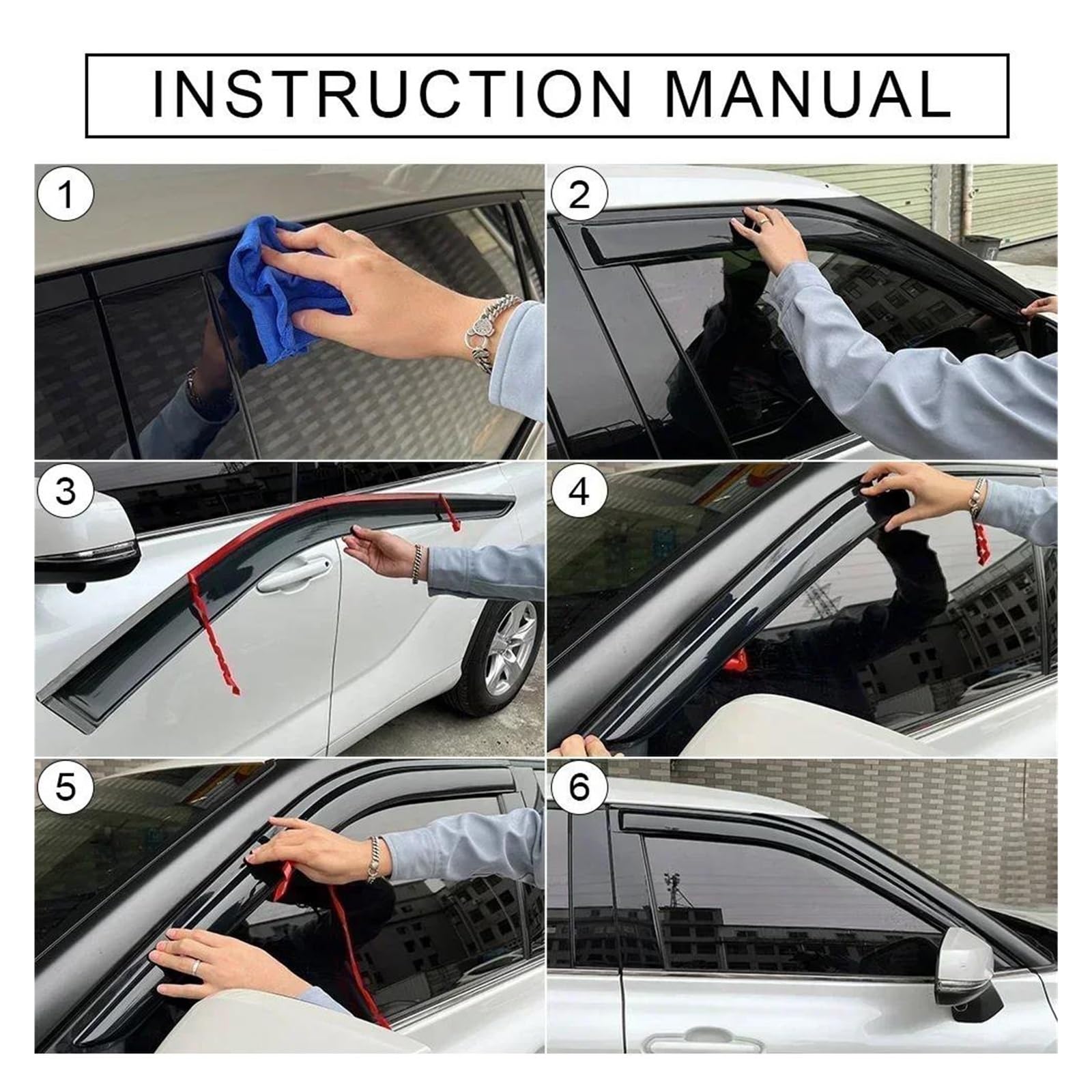 INSTRUCTION MANUAL

1

2

3

4

5

6