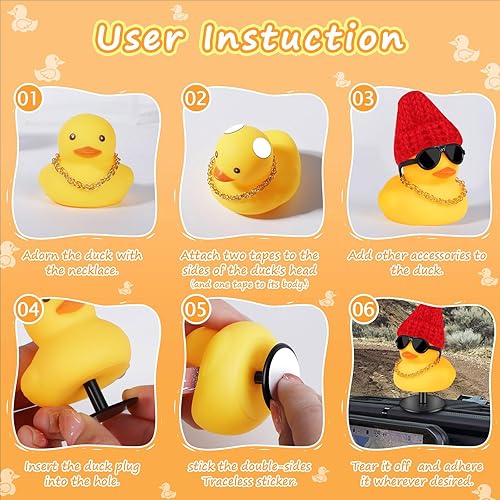 User Instuction

01

Adorn the duck with the necklace.

02

Attach two tapes to the sides of the duck's head (and one tape to its body.)

03

Add other accessories to the duck.

04

Insert the duck plug into the hole.

05

stick the double-sides Traceless sticker.

06

Tear it off and adhere it wherever desired.