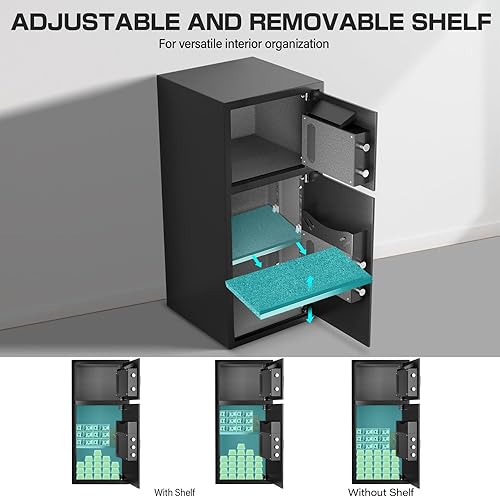 ADJUSTABLE AND REMOVABLE SHELF
For versatile interior organization

With Shelf

Without Shelf