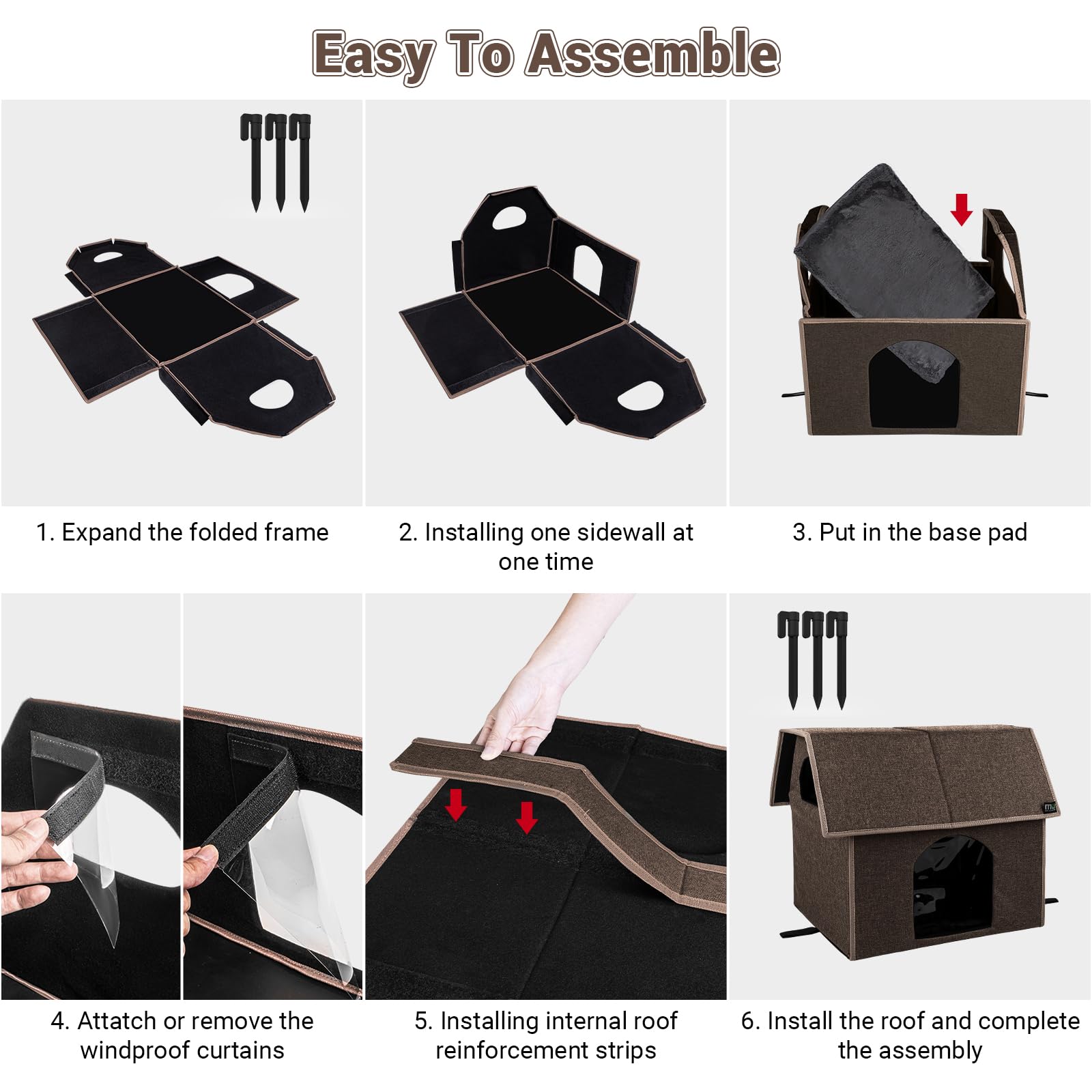 Easy To Assemble

1. Expand the folded frame

2. Installing one sidewall at one time

3. Put in the base pad

4. Attatch or remove the windproof curtains

5. Installing internal roof reinforcement strips

6. Install the roof and complete the assembly