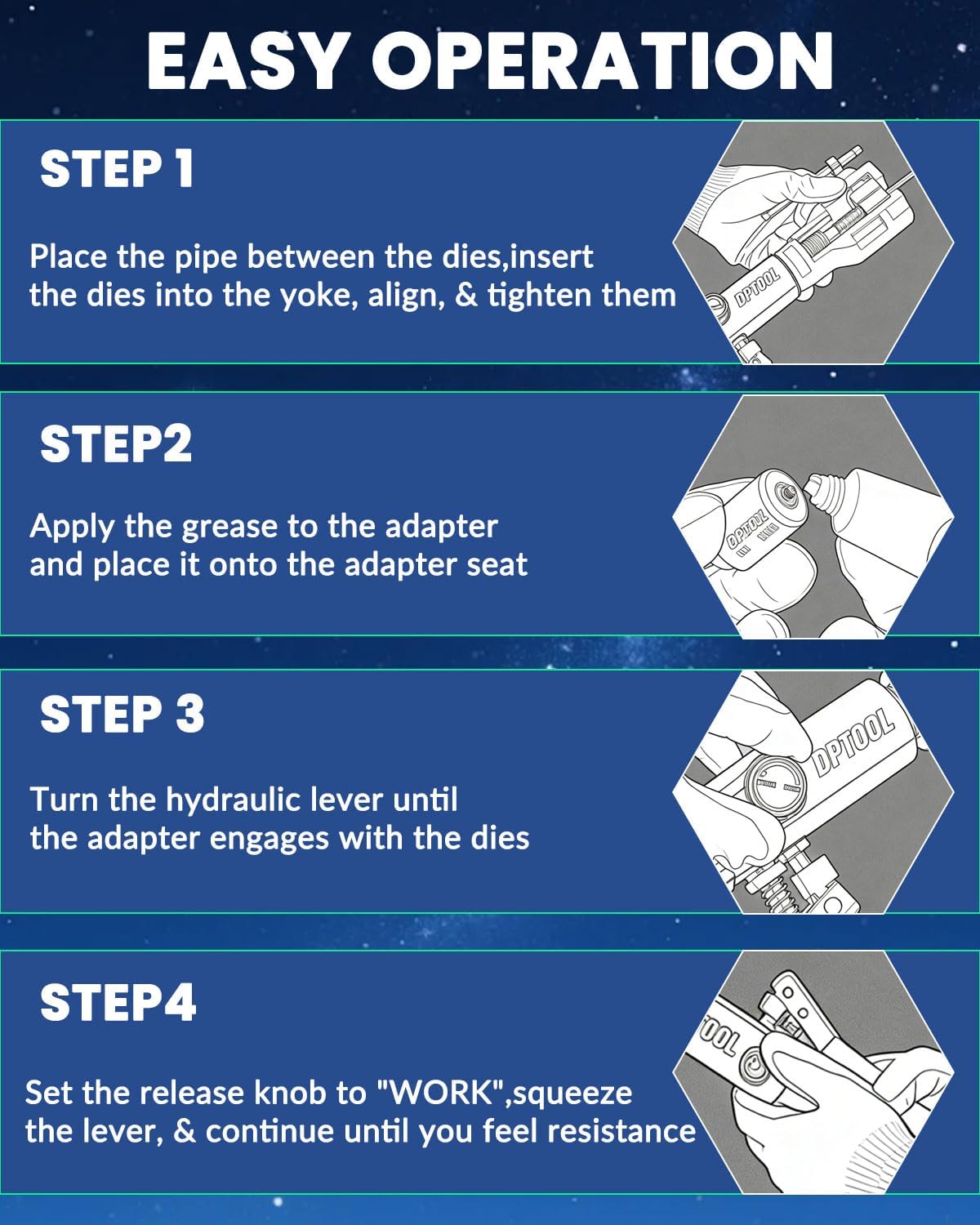 EASY OPERATION

STEP 1

Place the pipe between the dies,insert the dies into the yoke, align, & tighten them

DPTOOL

STEP2

Apply the grease to the adapter and place it onto the adapter seat

DPTOOL

STEP 3

Turn the hydraulic lever until the adapter engages with the dies

DPTOOL

STEP4

Set the release knob to "WORK",squeeze the lever, & continue until you feel resistance

TOOL