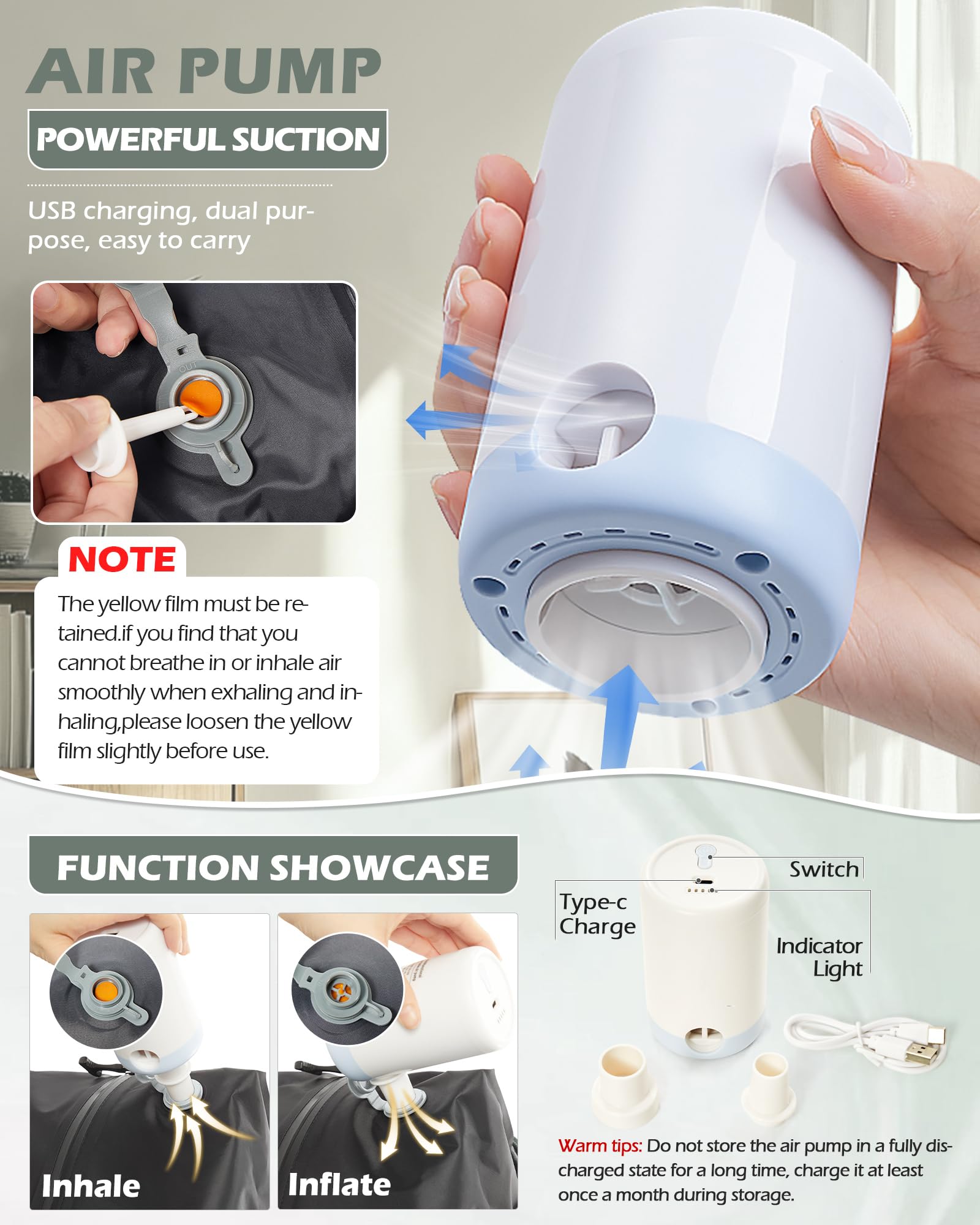 AIR PUMP

POWERFUL SUCTION

USB charging, dual purpose, easy to carry

OUT

NOTE

The yellow film must be retained.if you find that you cannot breathe in or inhale air smoothly when exhaling and inhaling,please loosen the yellow film slightly before use.

FUNCTION SHOWCASE

Inhale

Inflate

Switch

Type-c Charge

Indicator Light

Warm tips: Do not store the air pump in a fully discharged state for a long time, charge it at least once a month during storage.