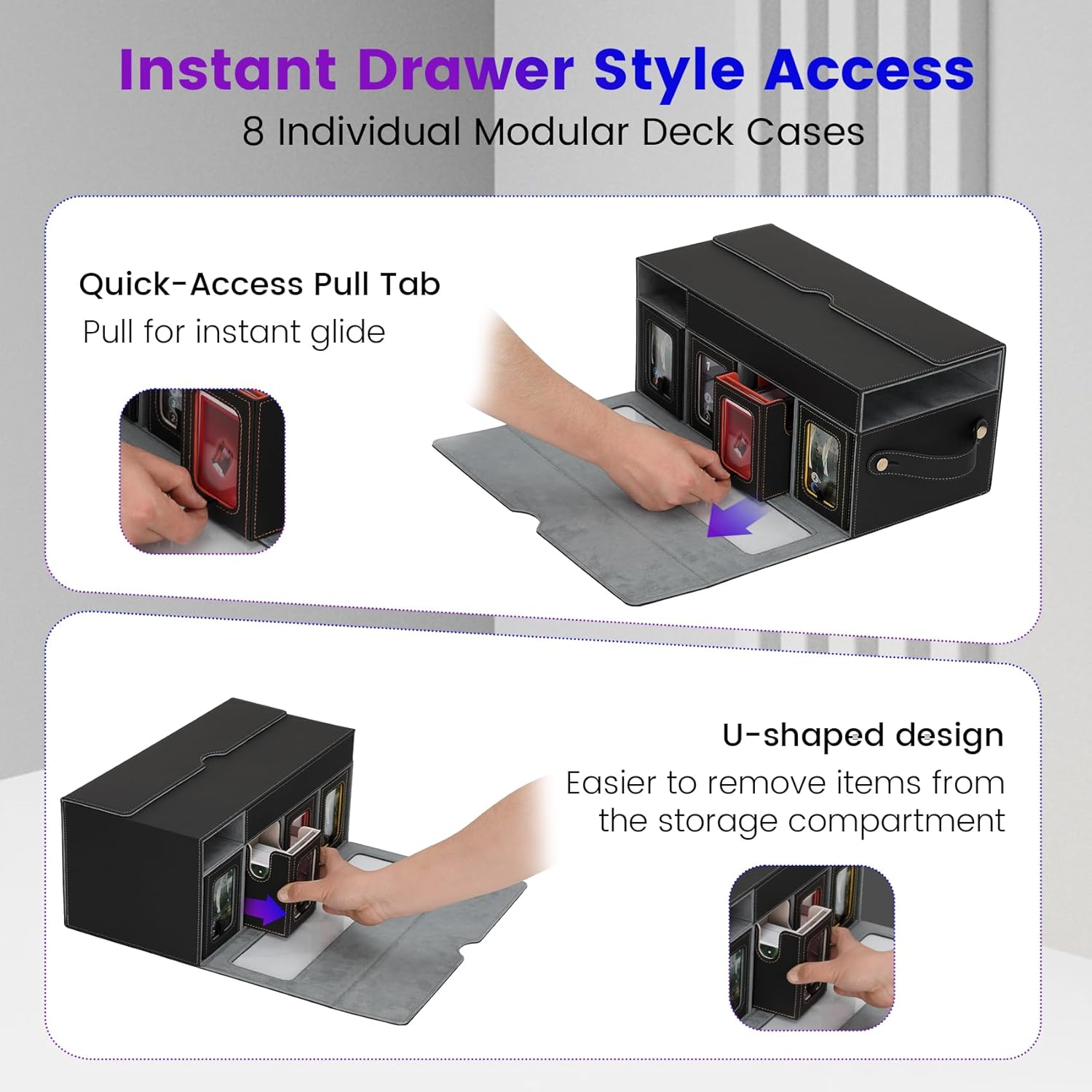 Instant Drawer Style Access
8 Individual Modular Deck Cases

Quick-Access Pull Tab
Pull for instant glide

U-shaped design
Easier to remove items from the storage compartment