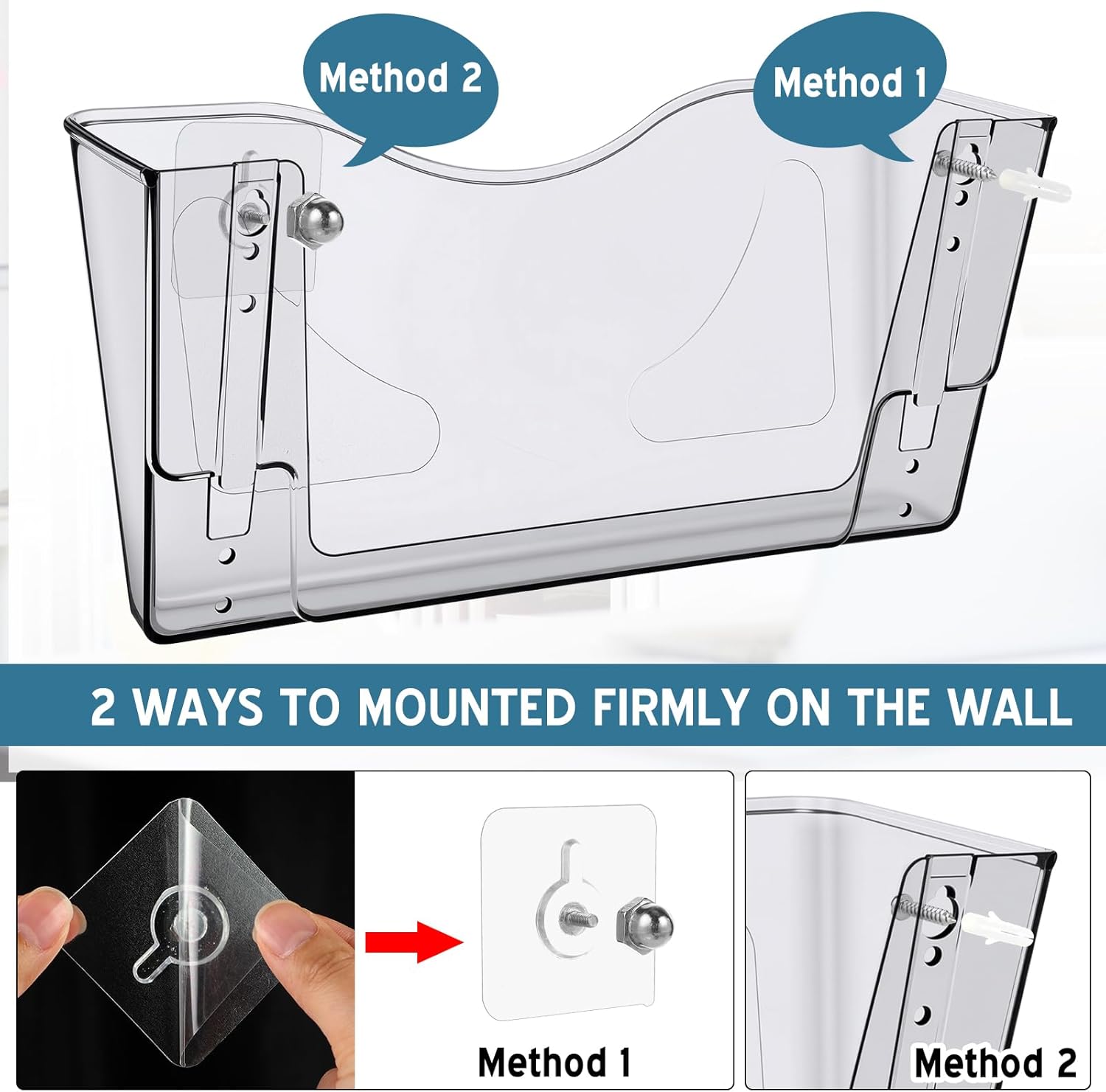 Method 2

Method 1

2 WAYS TO MOUNTED FIRMLY ON THE WALL

Method 1

Method 2