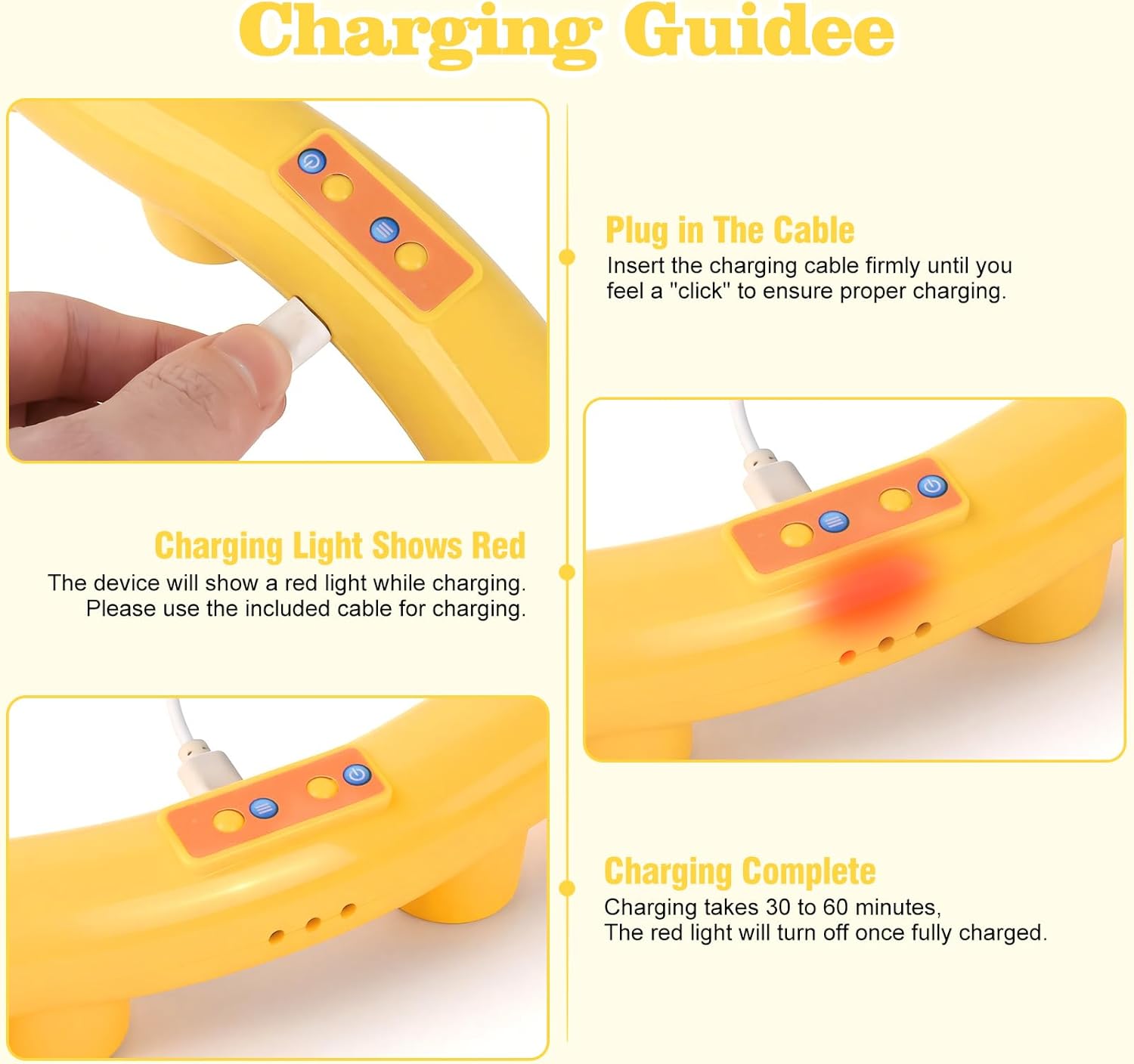 Charging Guidee

Plug in The Cable
Insert the charging cable firmly until you feel a "click" to ensure proper charging.

Charging Light Shows Red
The device will show a red light while charging. Please use the included cable for charging.

Charging Complete
Charging takes 30 to 60 minutes,
The red light will turn off once fully charged.