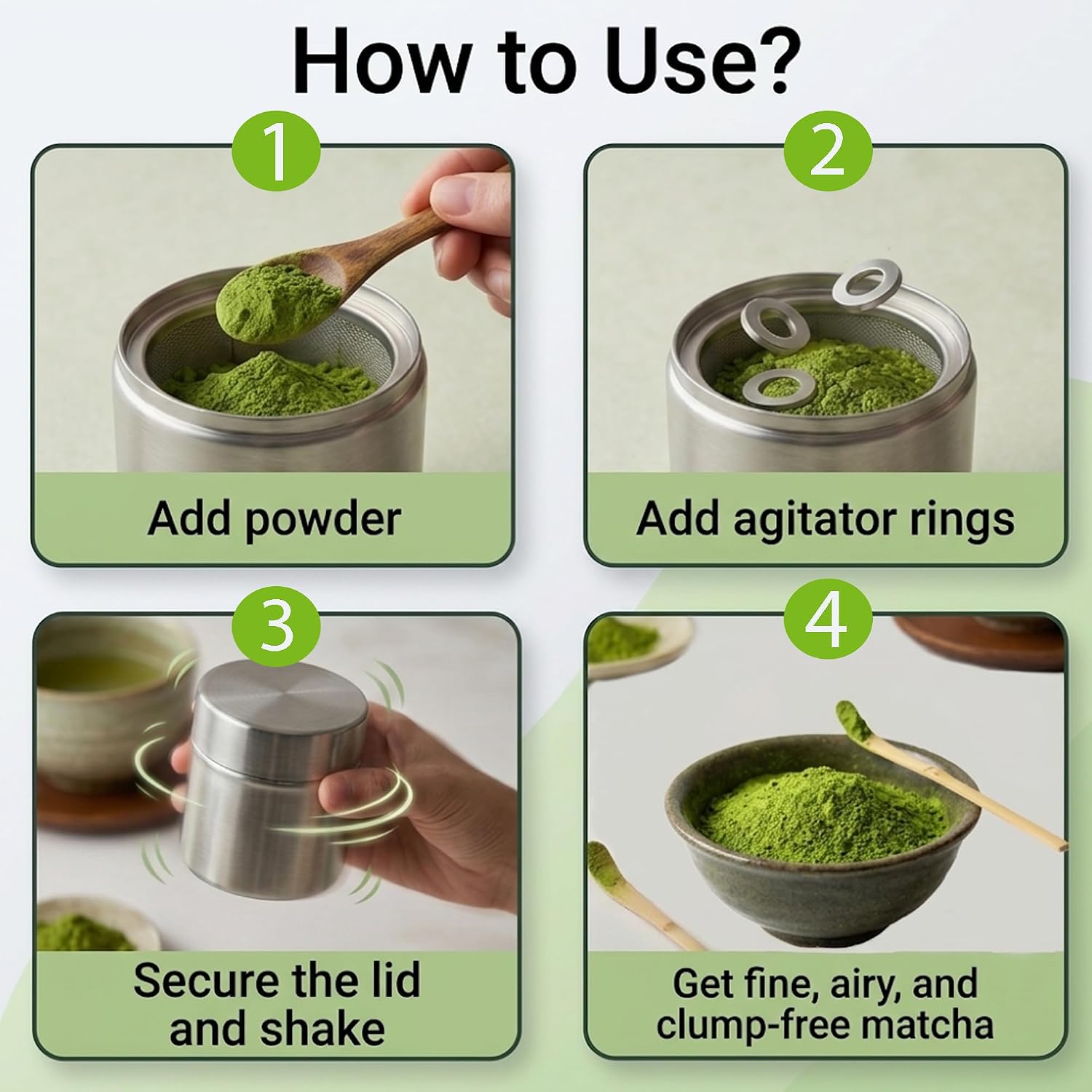 How to Use?

1
Add powder

2
Add agitator rings

3
Secure the lid and shake

4
Get fine, airy, and clump-free matcha