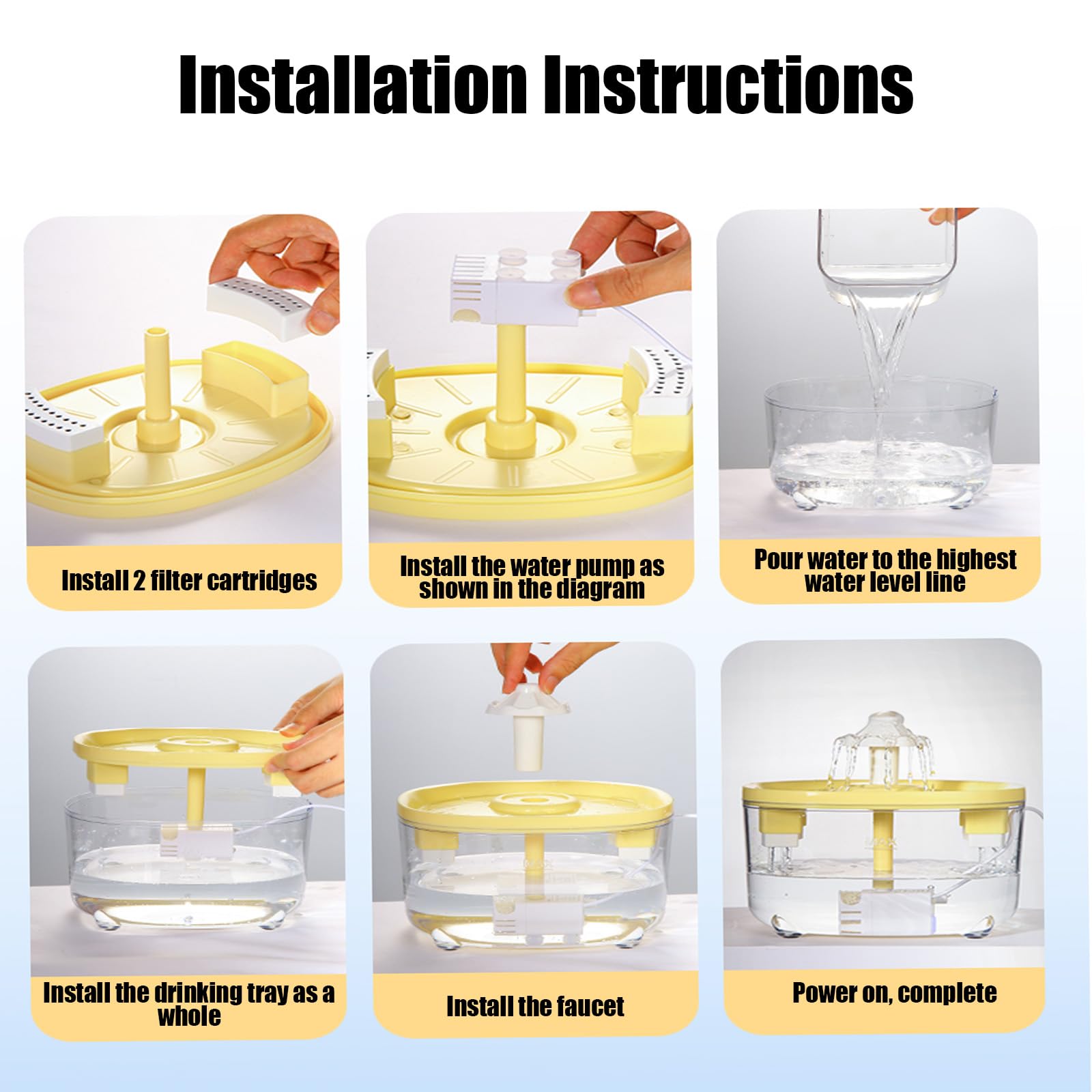 Installation Instructions

Install 2 filter cartridges

Install the water pump as shown in the diagram

Pour water to the highest water level line

Install the drinking tray as a whole

Install the faucet

Power on, complete