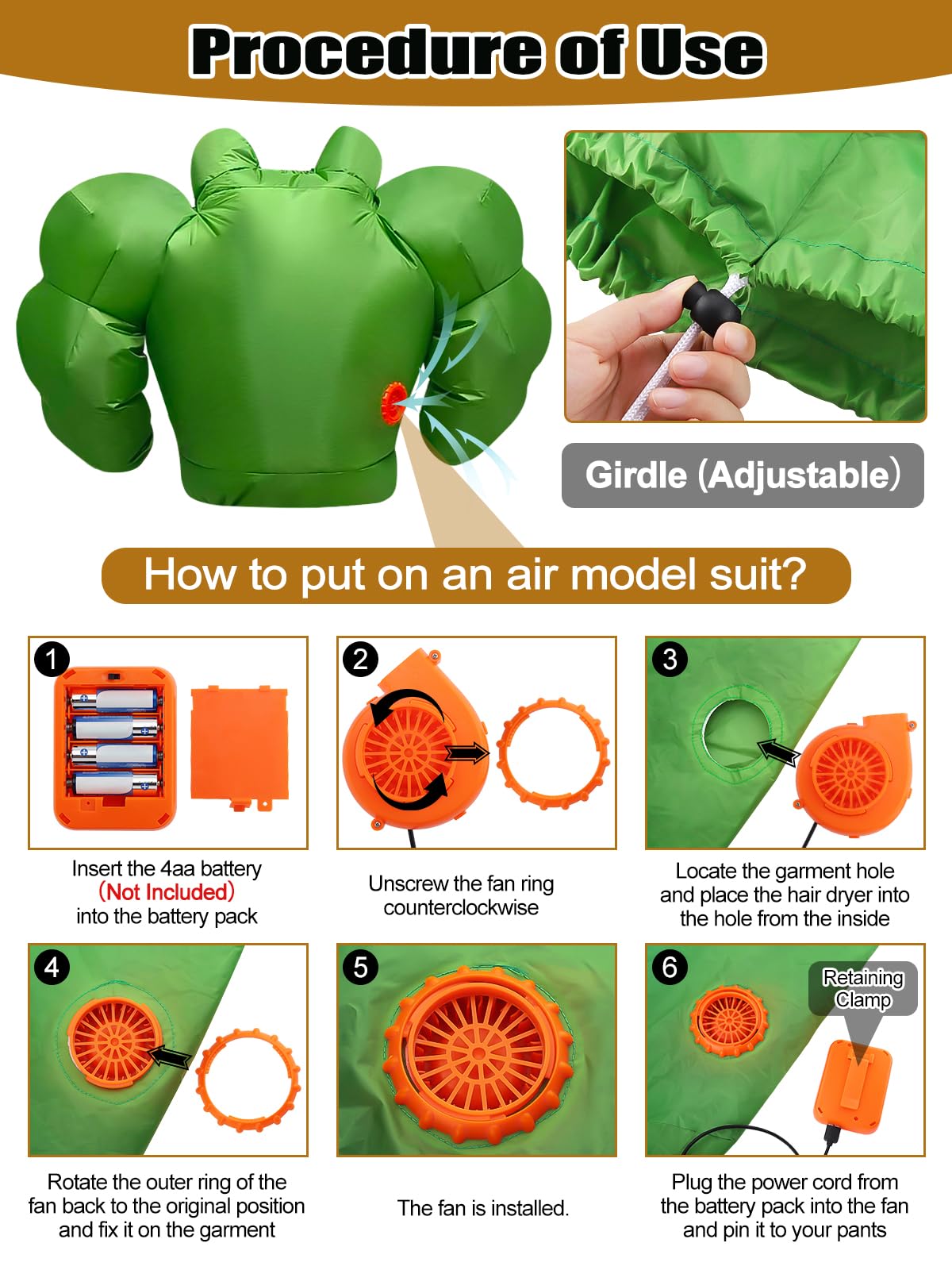 Procedure of Use

Girdle (Adjustable)

How to put on an air model suit?

1

Insert the 4aa battery (Not Included) into the battery pack

2

Unscrew the fan ring counterclockwise

3

Locate the garment hole and place the hair dryer into the hole from the inside

4

Rotate the outer ring of the fan back to the original position and fix it on the garment

5

The fan is installed.

6

Retaining Clamp

Plug the power cord from the battery pack into the fan and pin it to your pants