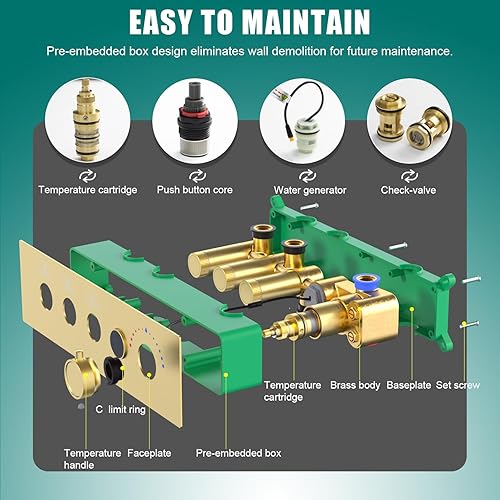 EASY TO MAINTAIN

Pre-embedded box design eliminates wall demolition for future maintenance.

Temperature cartridge

Push button core

Water generator

Check-valve

Temperature cartridge

Brass body

Baseplate

Set screw

C limit ring

Temperature handle

Faceplate

Pre-embedded box