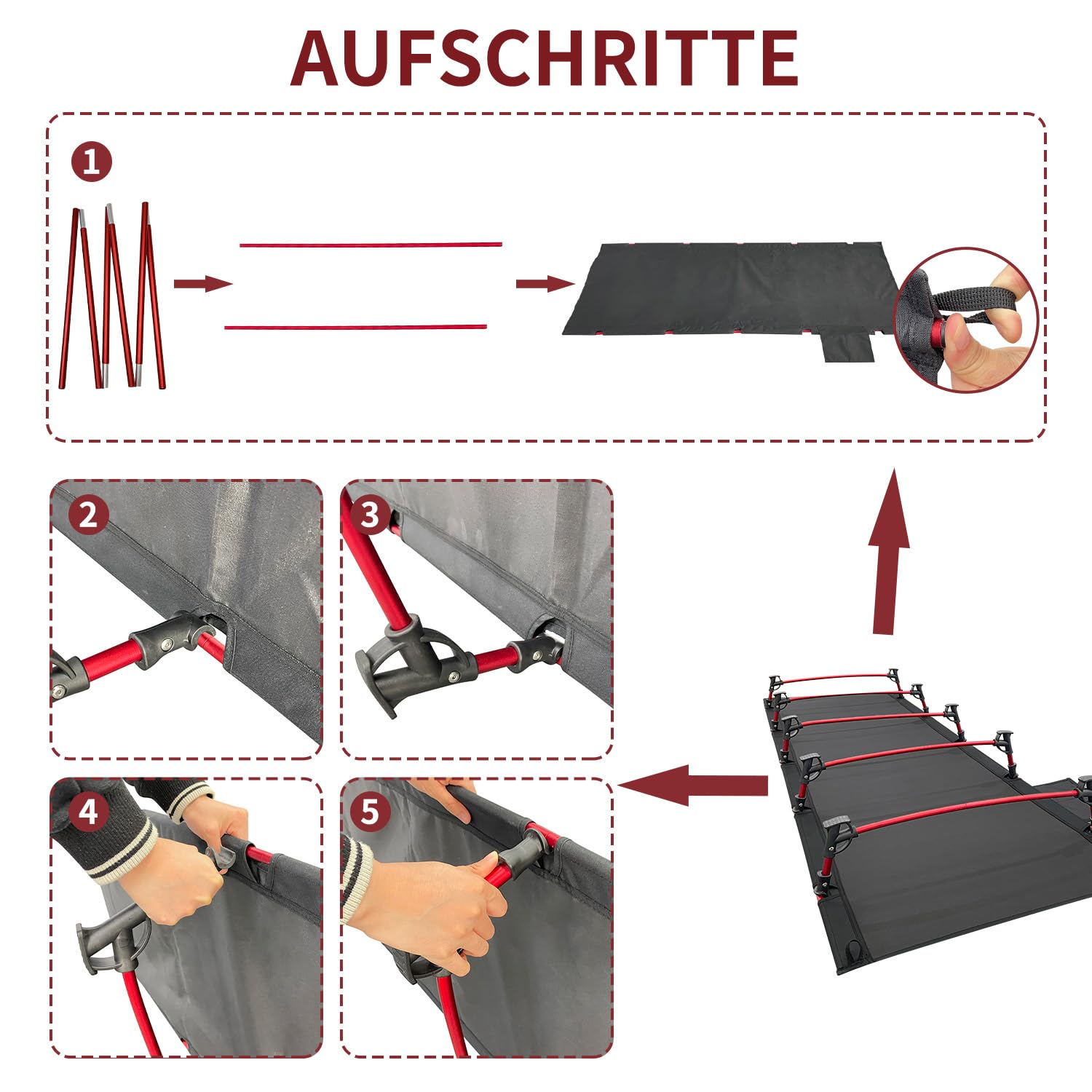 AUFSCHRITTE

1

2

3

4

5