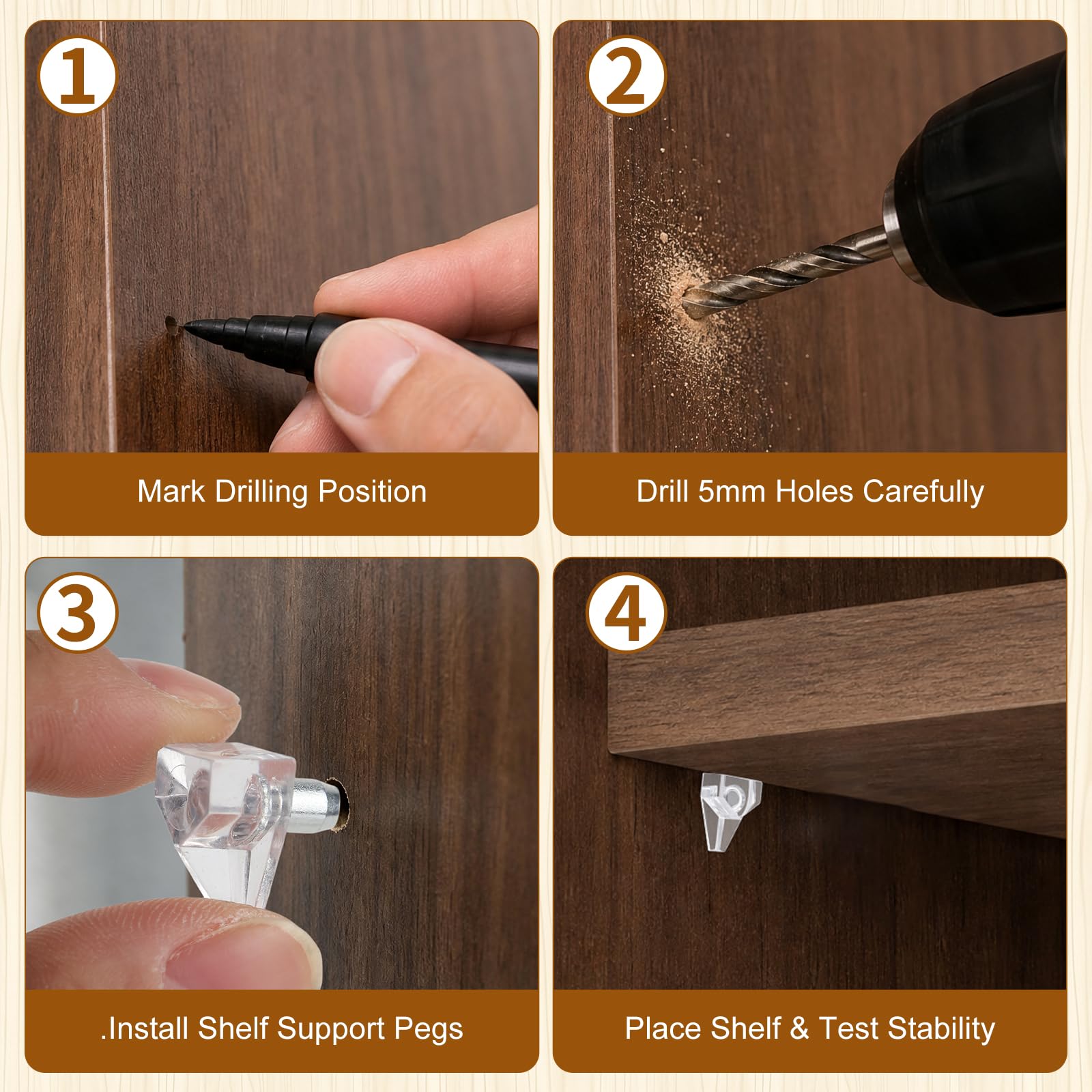 1

Mark Drilling Position

2

Drill 5mm Holes Carefully

3

.Install Shelf Support Pegs

4

Place Shelf & Test Stability