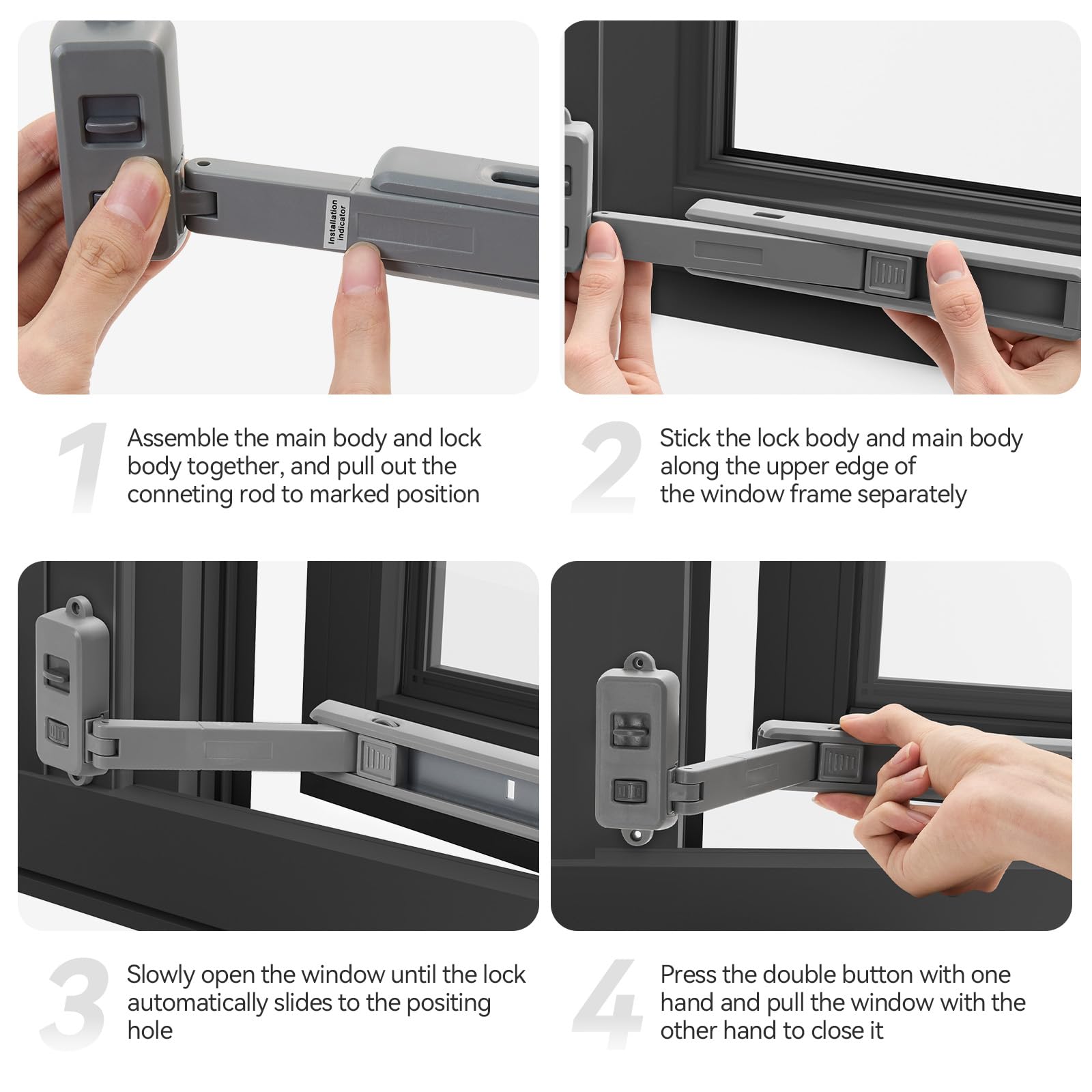 Installation indicator

1 Assemble the main body and lock body together, and pull out the conneting rod to marked position

2 Stick the lock body and main body along the upper edge of the window frame separately

3 Slowly open the window until the lock automatically slides to the positing hole

4 Press the double button with one hand and pull the window with the other hand to close it