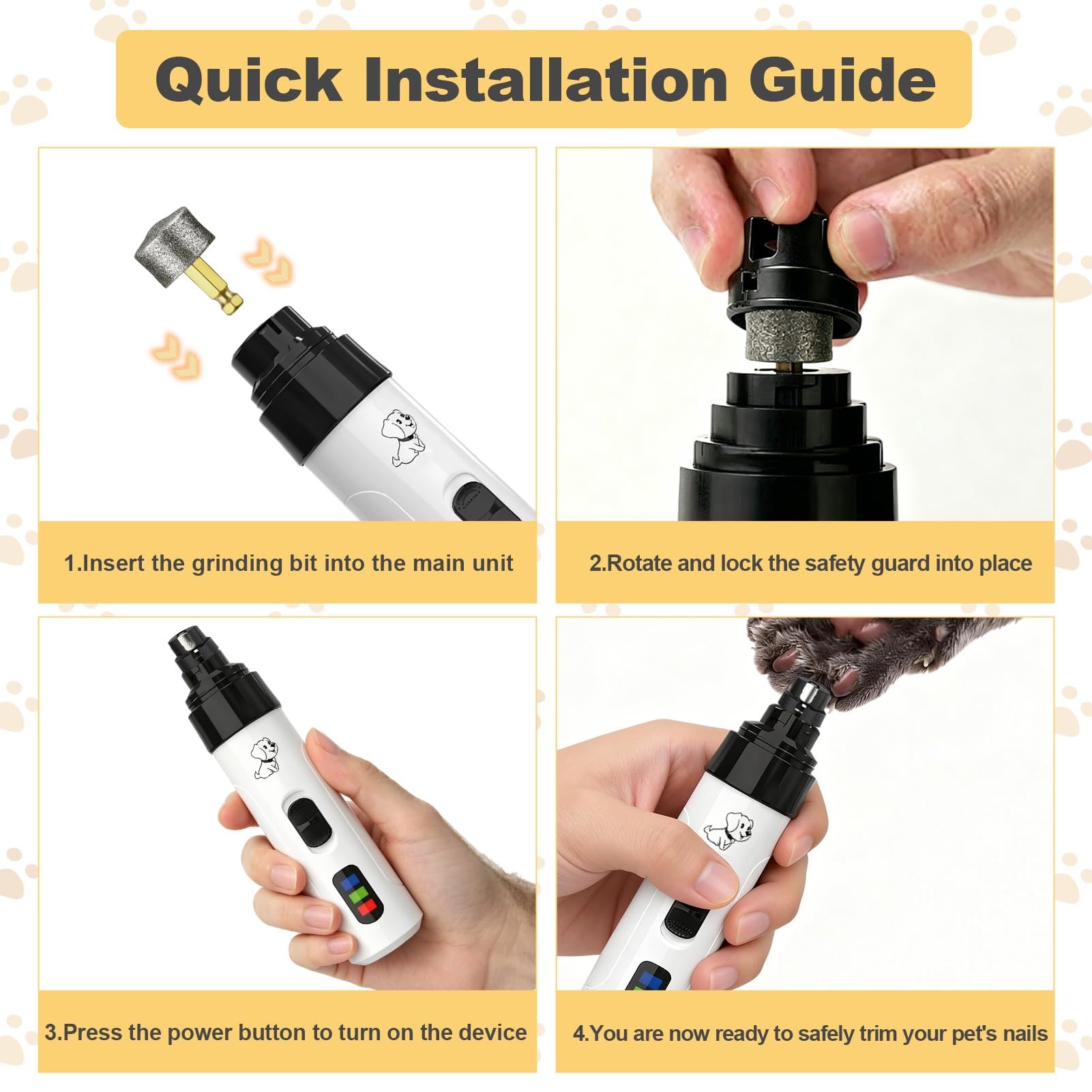 Quick Installation Guide

1.Insert the grinding bit into the main unit

2.Rotate and lock the safety guard into place

3.Press the power button to turn on the device

4.You are now ready to safely trim your pet's nails