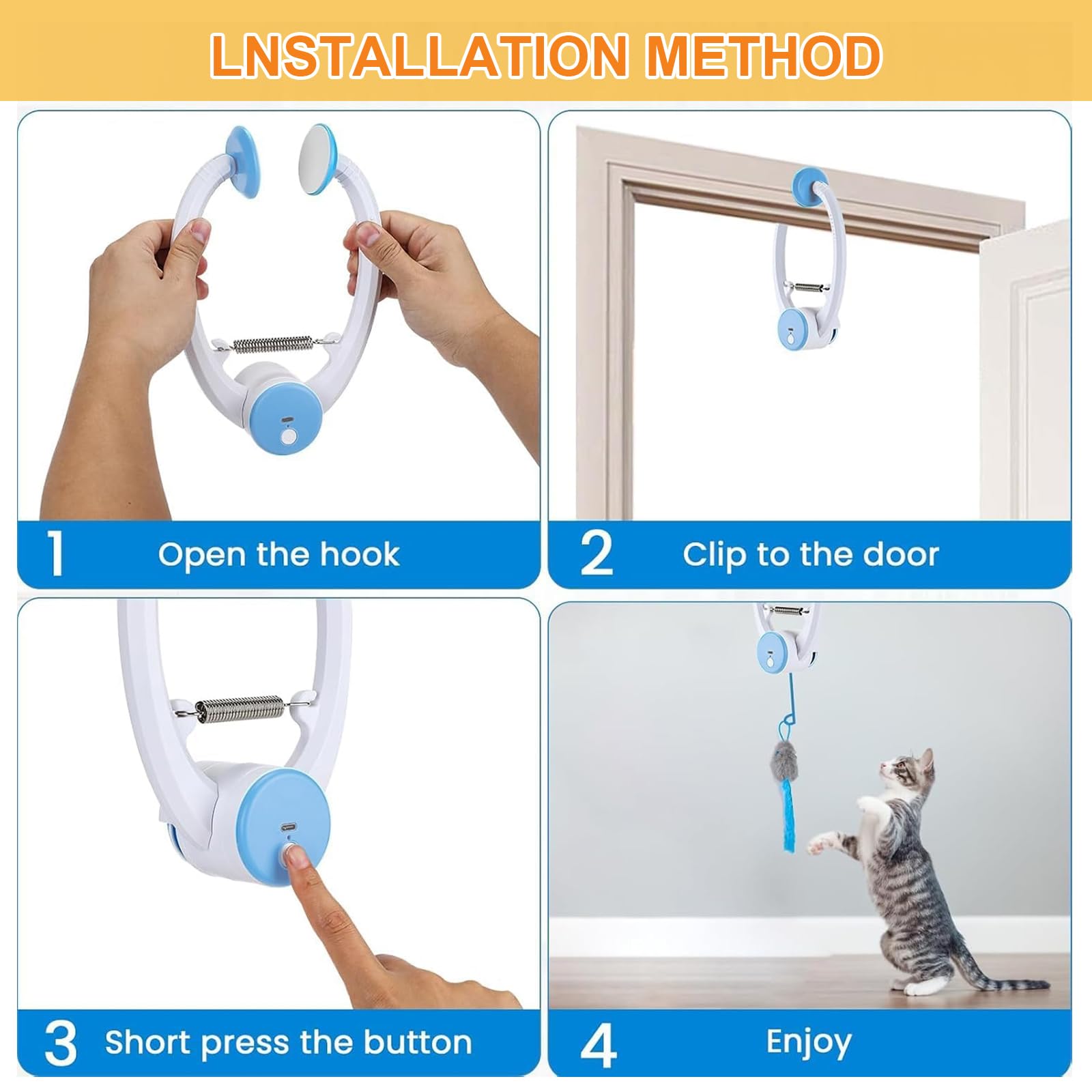 LNSTALLATION METHOD

1 Open the hook

2 Clip to the door

3 Short press the button

4 Enjoy