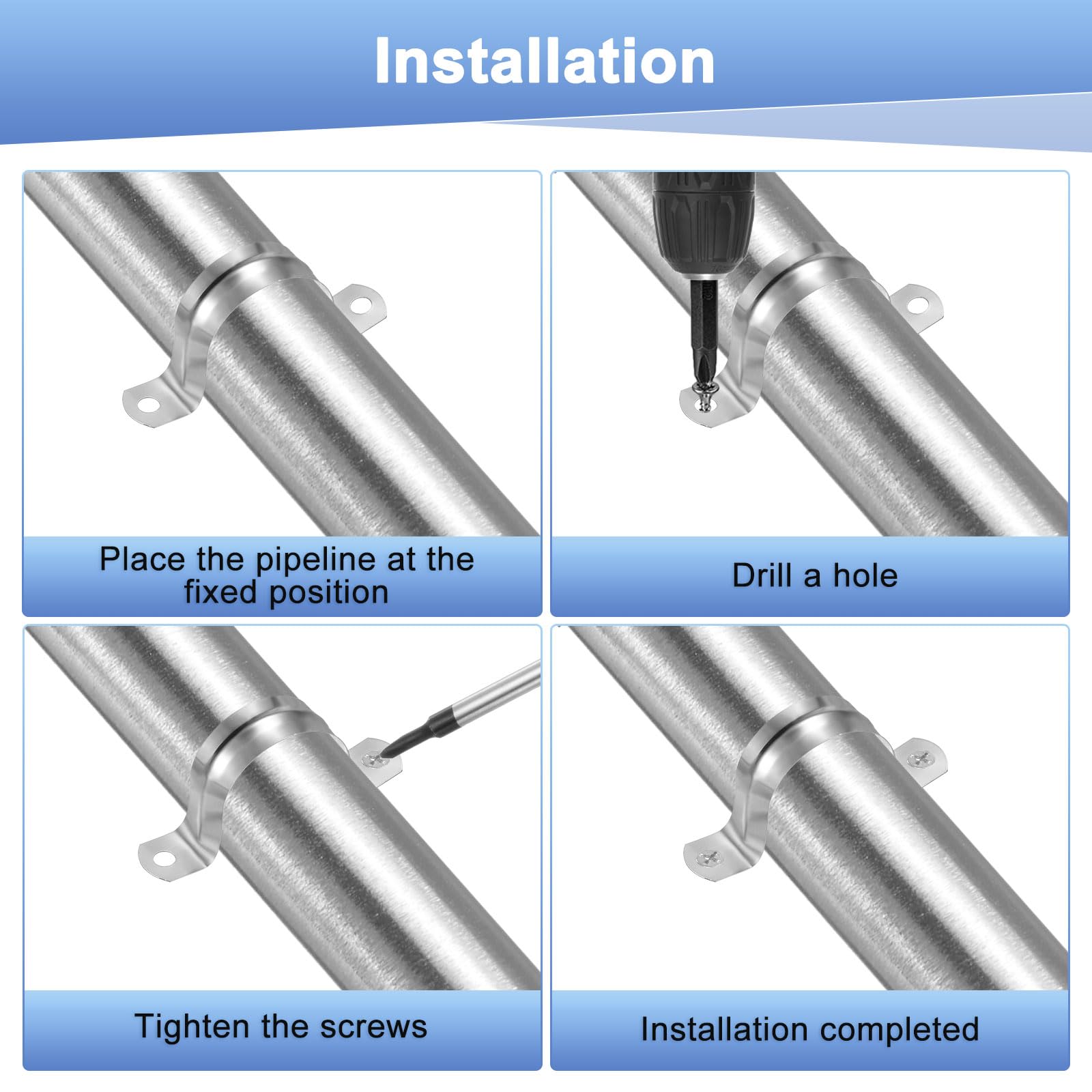 Installation

Place the pipeline at the fixed position

Drill a hole

Tighten the screws

Installation completed