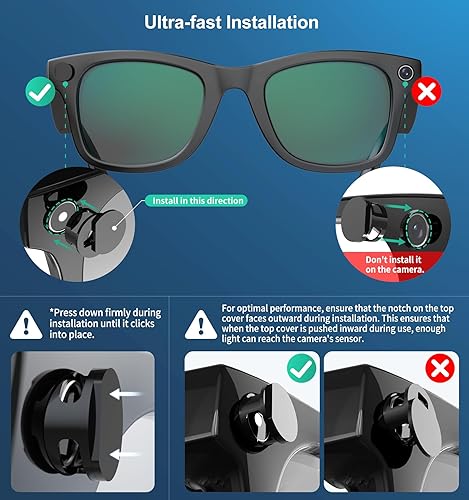 Ultra-fast Installation

Install in this direction

Don't install it on the camera.

*Press down firmly during installation until it clicks into place.

For optimal performance, ensure that the notch on the top cover faces outward during installation. This ensures that when the top cover is pushed inward during use, enough light can reach the camera's sensor.