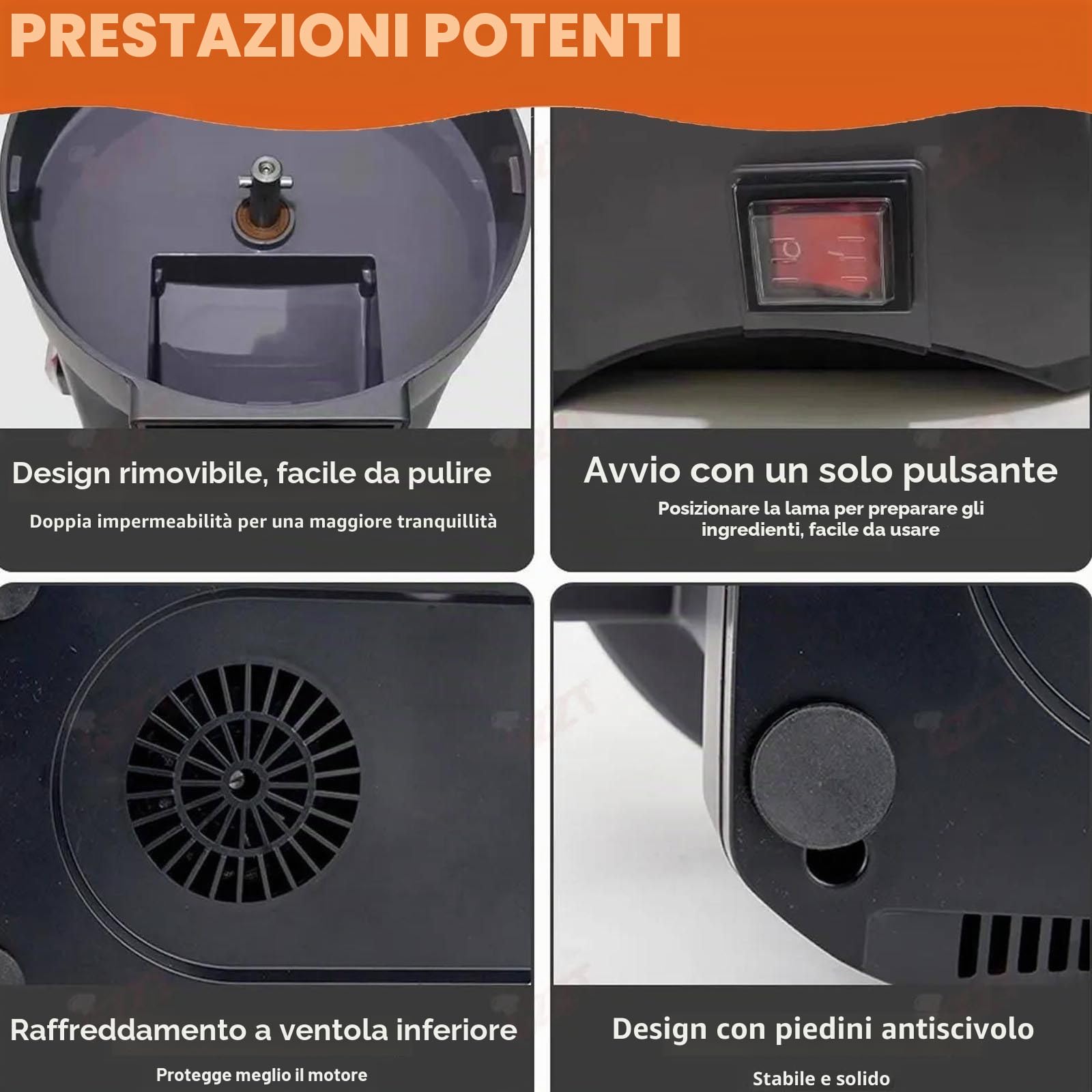 PRESTAZIONI POTENTI

Design rimovibile, facile da pulire

Doppia impermeabilità per una maggiore tranquillità

Avvio con un solo pulsante

Posizionare la lama per preparare gli ingredienti, facile da usare

Raffreddamento a ventola inferiore

Protegge meglio il motore

Design con piedini antiscivolo

Stabile e solido