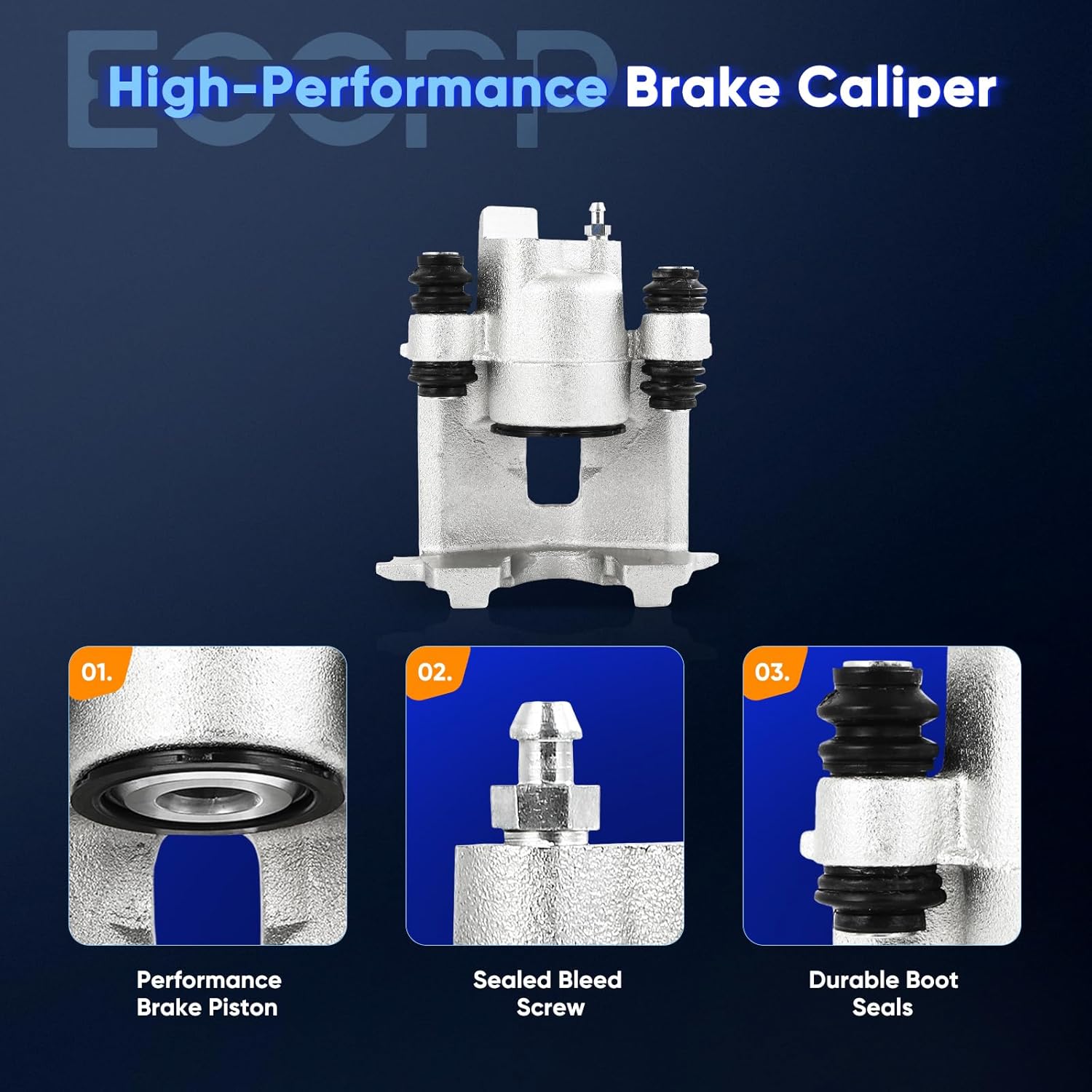 ECCPP

High-Performance Brake Caliper

01.

Performance Brake Piston

02.

Sealed Bleed Screw

03.

Durable Boot Seals