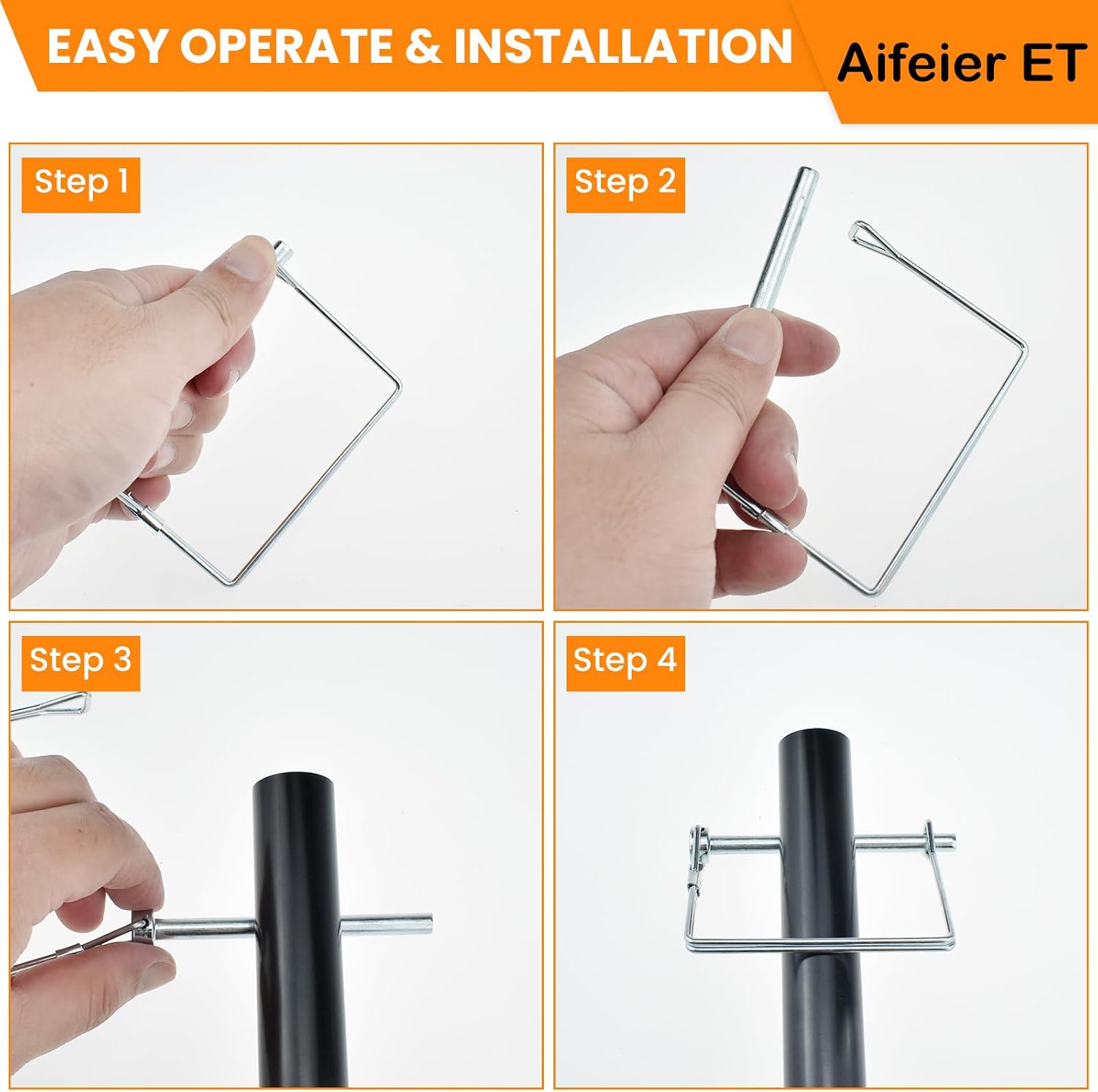 EASY OPERATE & INSTALLATION

Aifeier ET

Step 1

Step 2

Step 3

Step 4