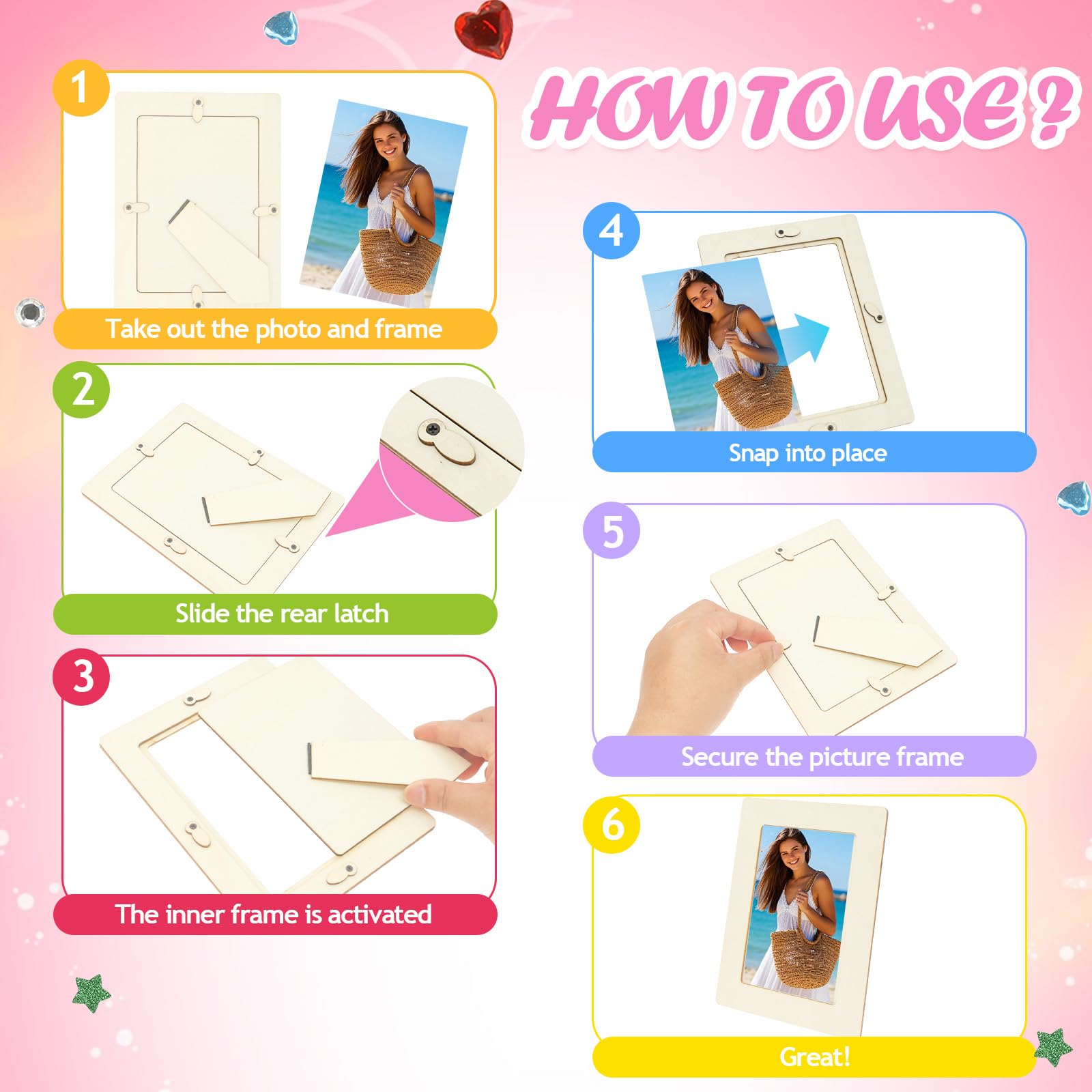 HOW TO USE?

1
Take out the photo and frame

2
Slide the rear latch

3
The inner frame is activated

4
Snap into place

5
Secure the picture frame

6
Great!