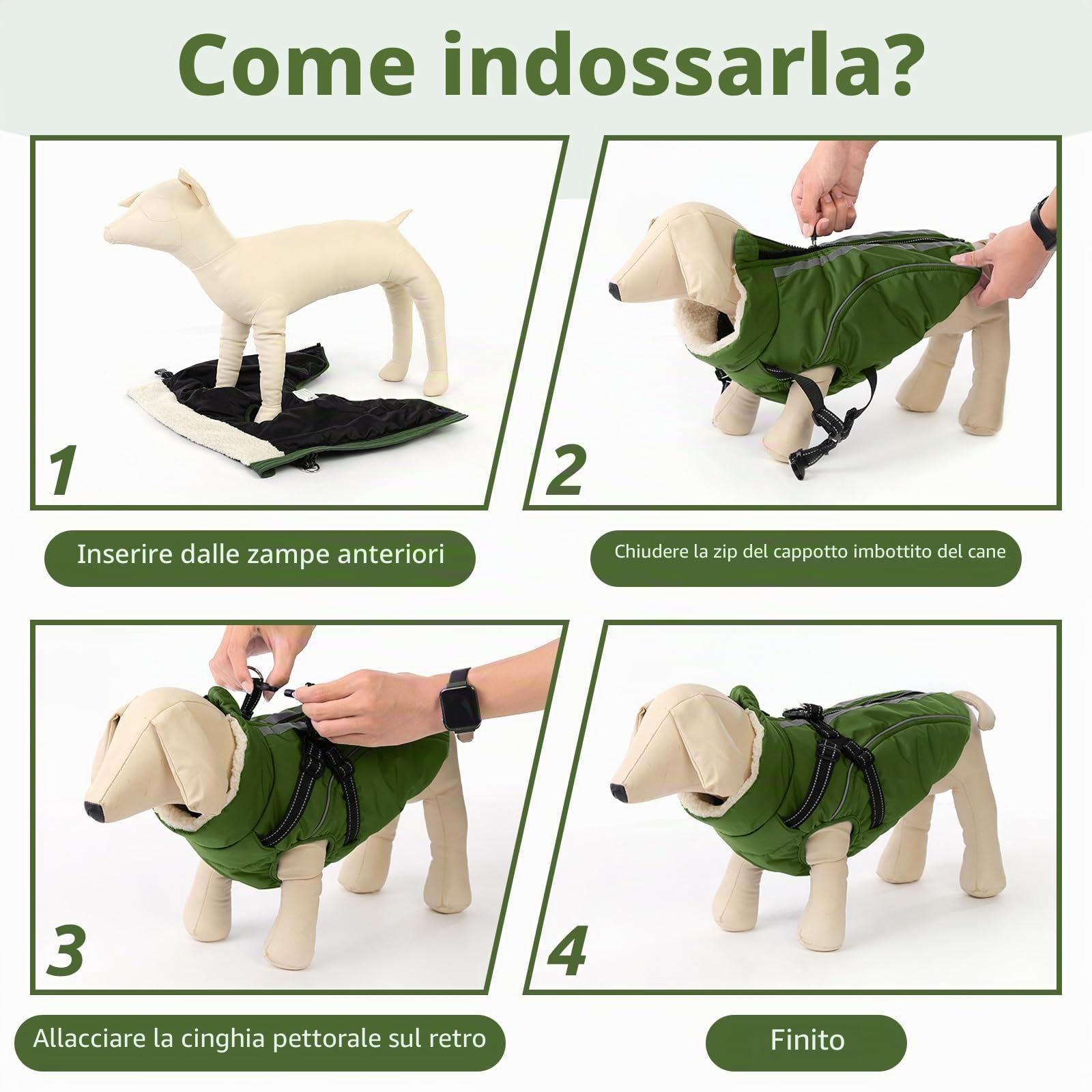 Come indossarla?

1

Inserire dalle zampe anteriori

2

Chiudere la zip del cappotto imbottito del cane

3

Allacciare la cinghia pettorale sul retro

4

Finito