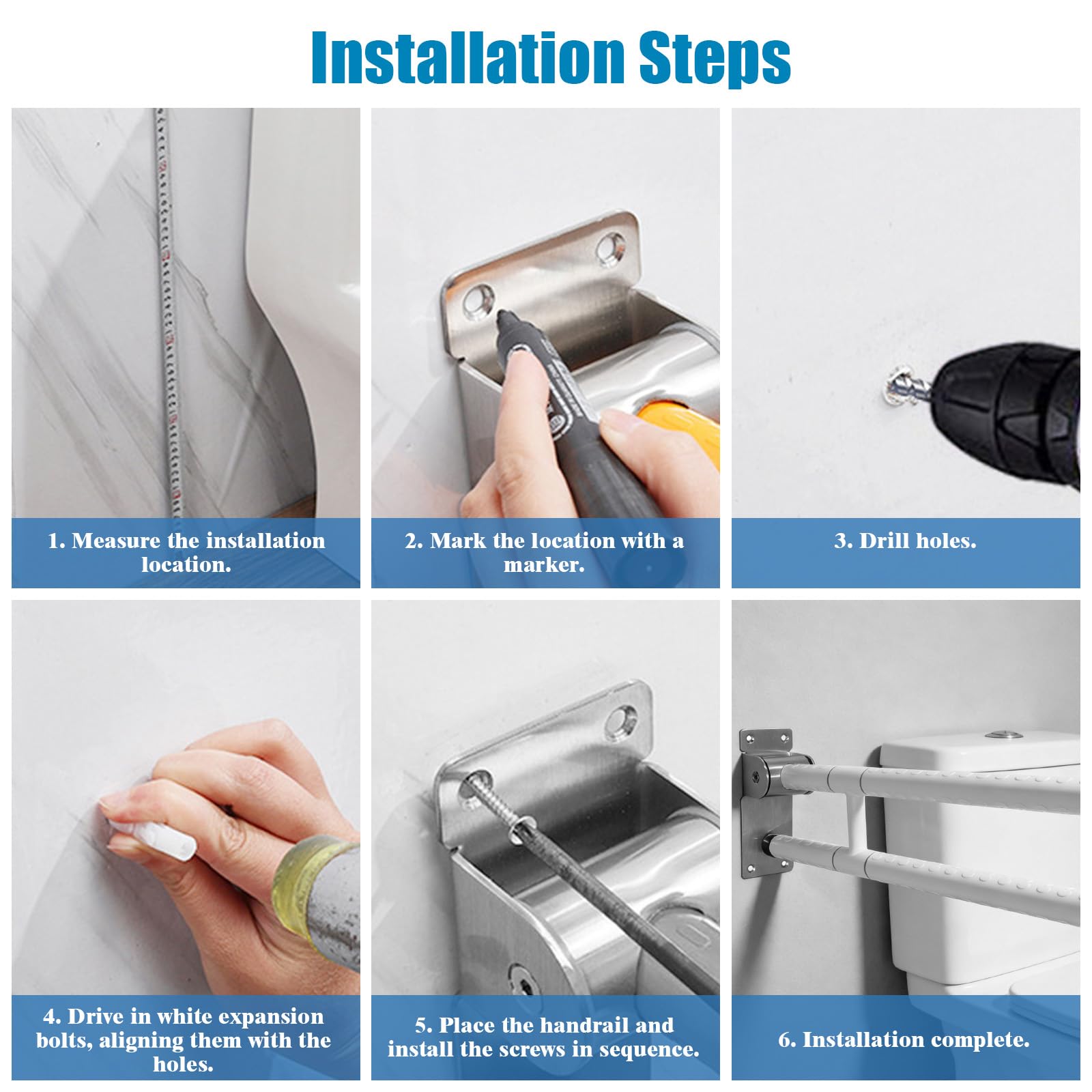 Installation Steps

1. Measure the installation location.

2. Mark the location with a marker.

3. Drill holes.

4. Drive in white expansion bolts, aligning them with the holes.

5. Place the handrail and install the screws in sequence.

6. Installation complete.