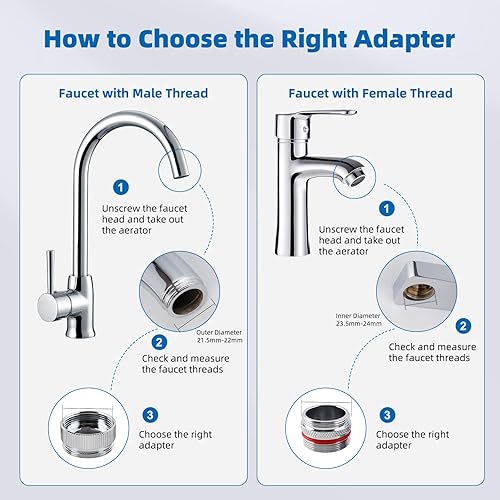 How to Choose the Right Adapter

Faucet with Male Thread

1

Unscrew the faucet head and take out the aerator

Outer Diameter 21.5mm-22mm

2

Check and measure the faucet threads

3

Choose the right adapter

Faucet with Female Thread

1

Unscrew the faucet head and take out the aerator

Inner Diameter 23.5mm-24mm

2

Check and measure the faucet threads

3

Choose the right adapter