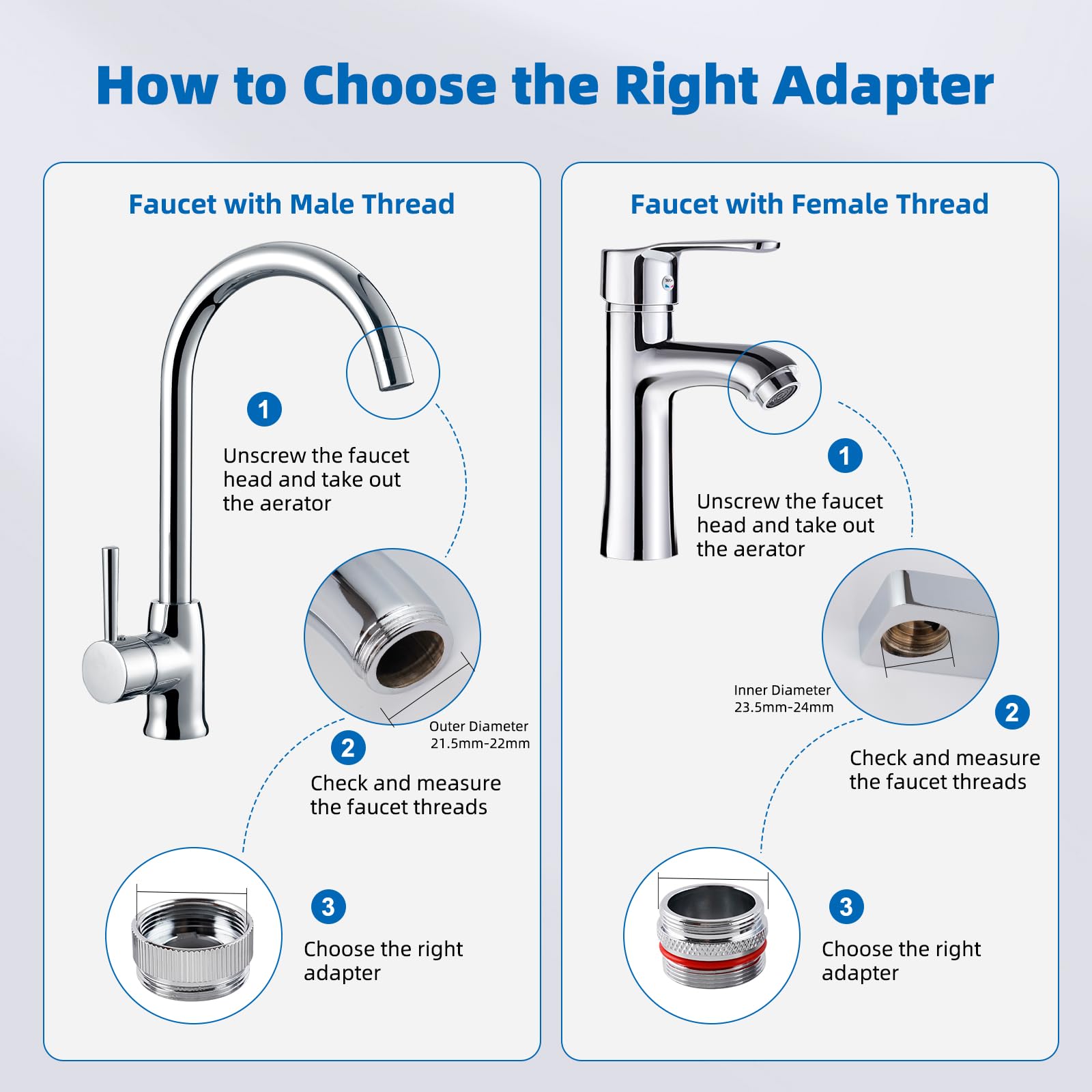 How to Choose the Right Adapter

Faucet with Male Thread

1

Unscrew the faucet head and take out the aerator

Outer Diameter 21.5mm-22mm

2

Check and measure the faucet threads

3

Choose the right adapter

Faucet with Female Thread

1

Unscrew the faucet head and take out the aerator

Inner Diameter 23.5mm-24mm

2

Check and measure the faucet threads

3

Choose the right adapter