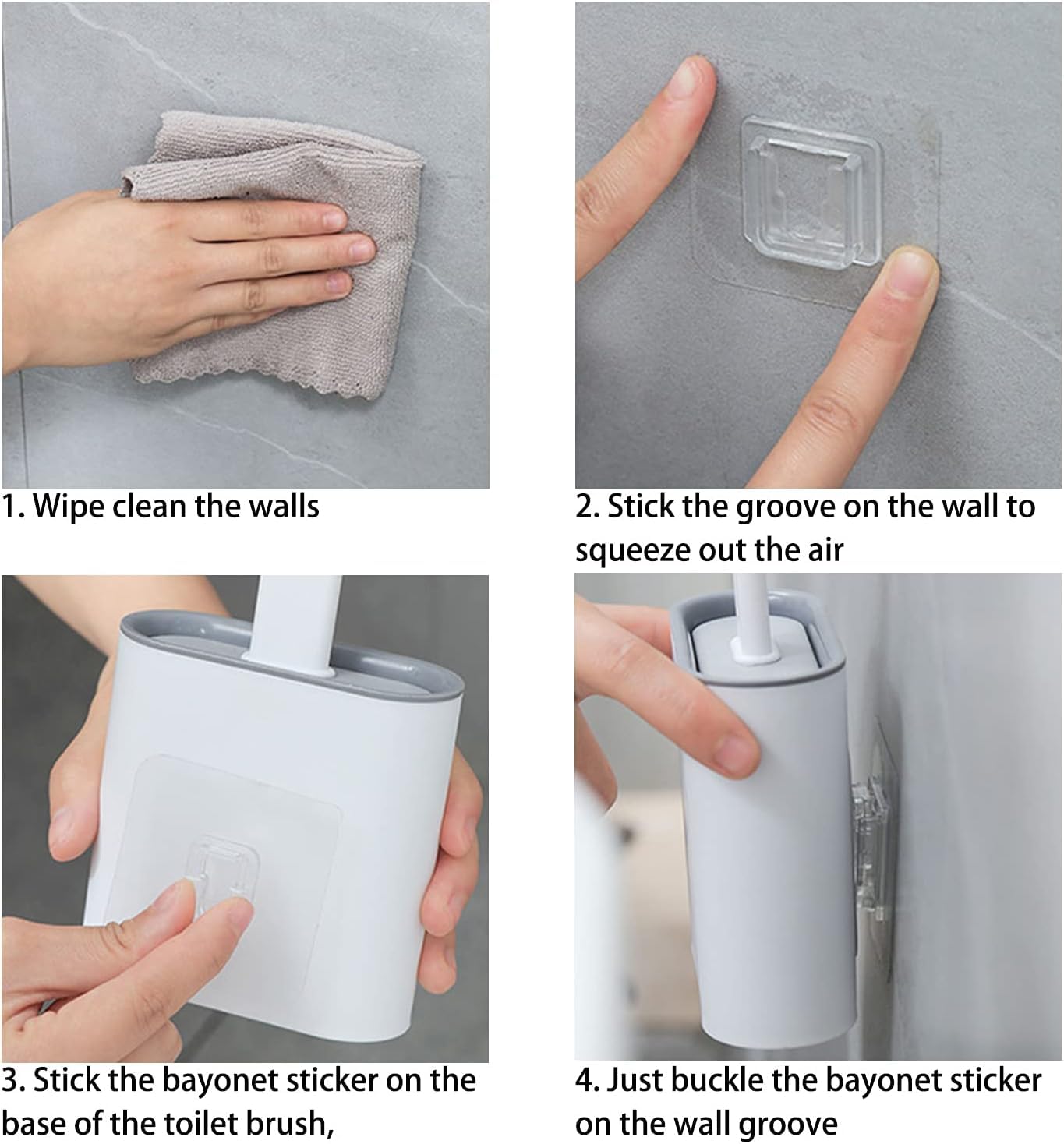 1. Wipe clean the walls

2. Stick the groove on the wall to squeeze out the air

3. Stick the bayonet sticker on the base of the toilet brush,

4. Just buckle the bayonet sticker on the wall groove