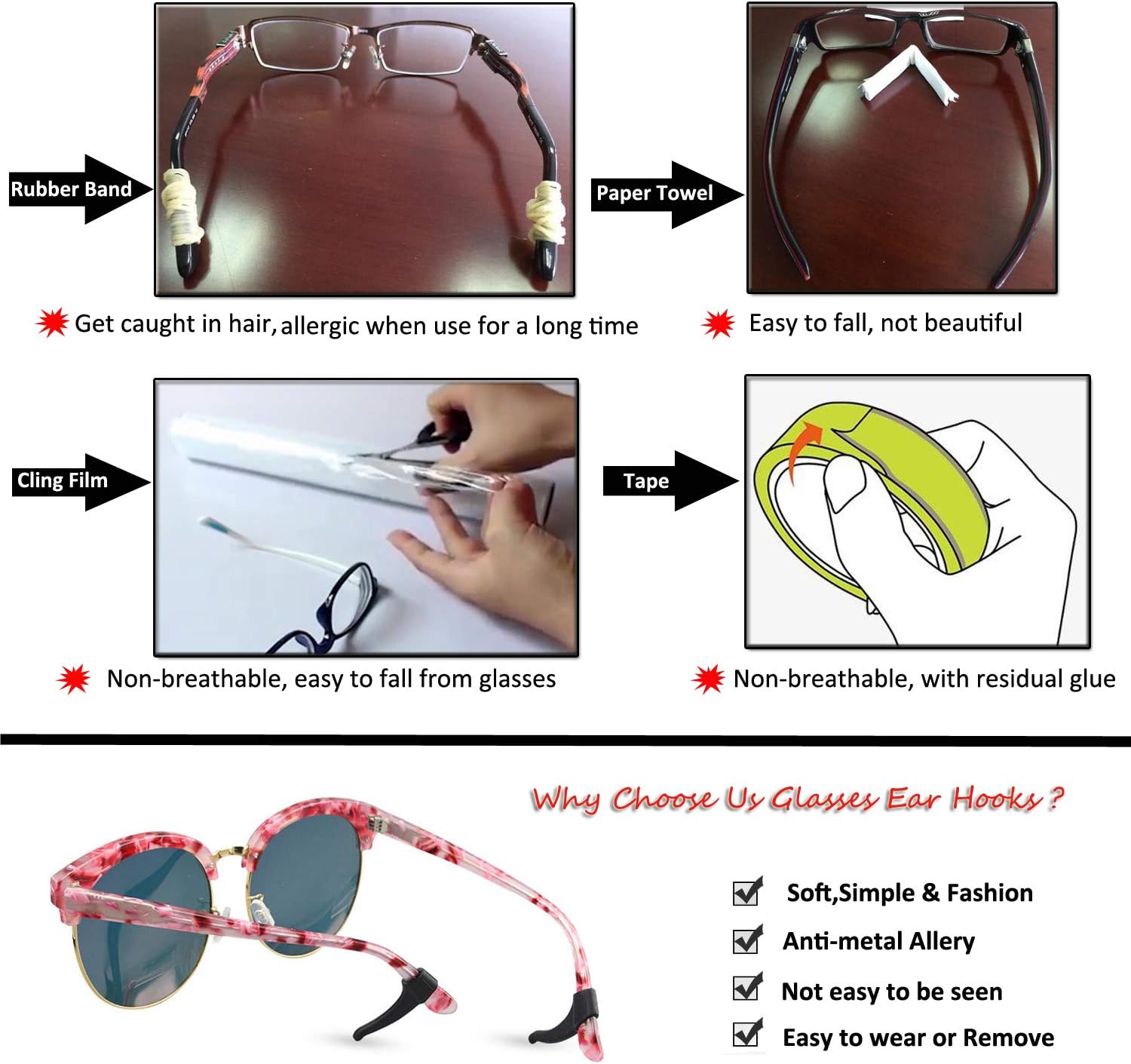 Rubber Band

Get caught in hair, allergic when use for a long time

Paper Towel

Easy to fall, not beautiful

Cling Film

Non-breathable, easy to fall from glasses

Tape

Non-breathable, with residual glue

Why Choose Us Glasses Ear Hooks ?

Soft,Simple & Fashion

Anti-metal Allery

Not easy to be seen

Easy to wear or Remove