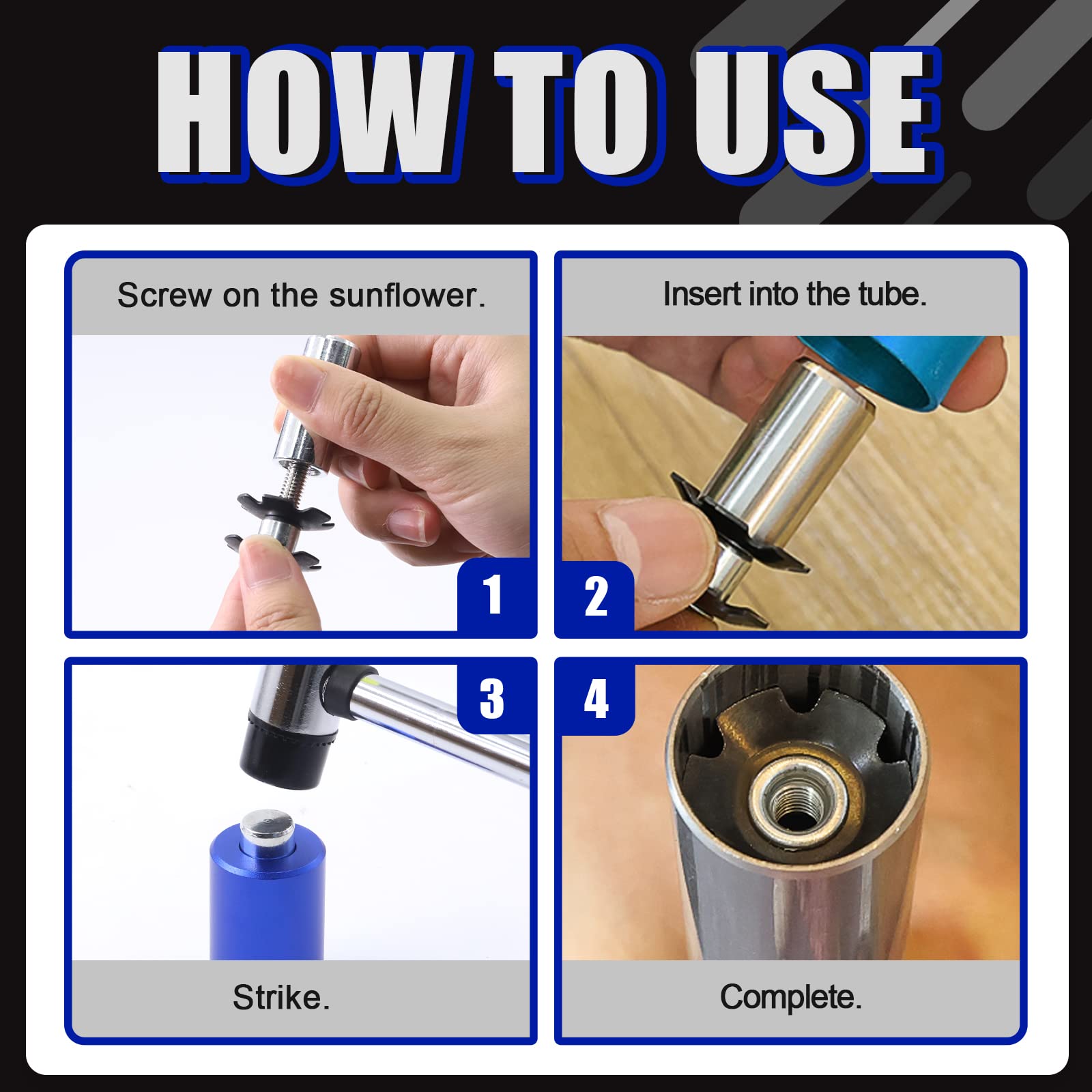 HOW TO USE

Screw on the sunflower.

1

Insert into the tube.

2

3

Strike.

4

Complete.