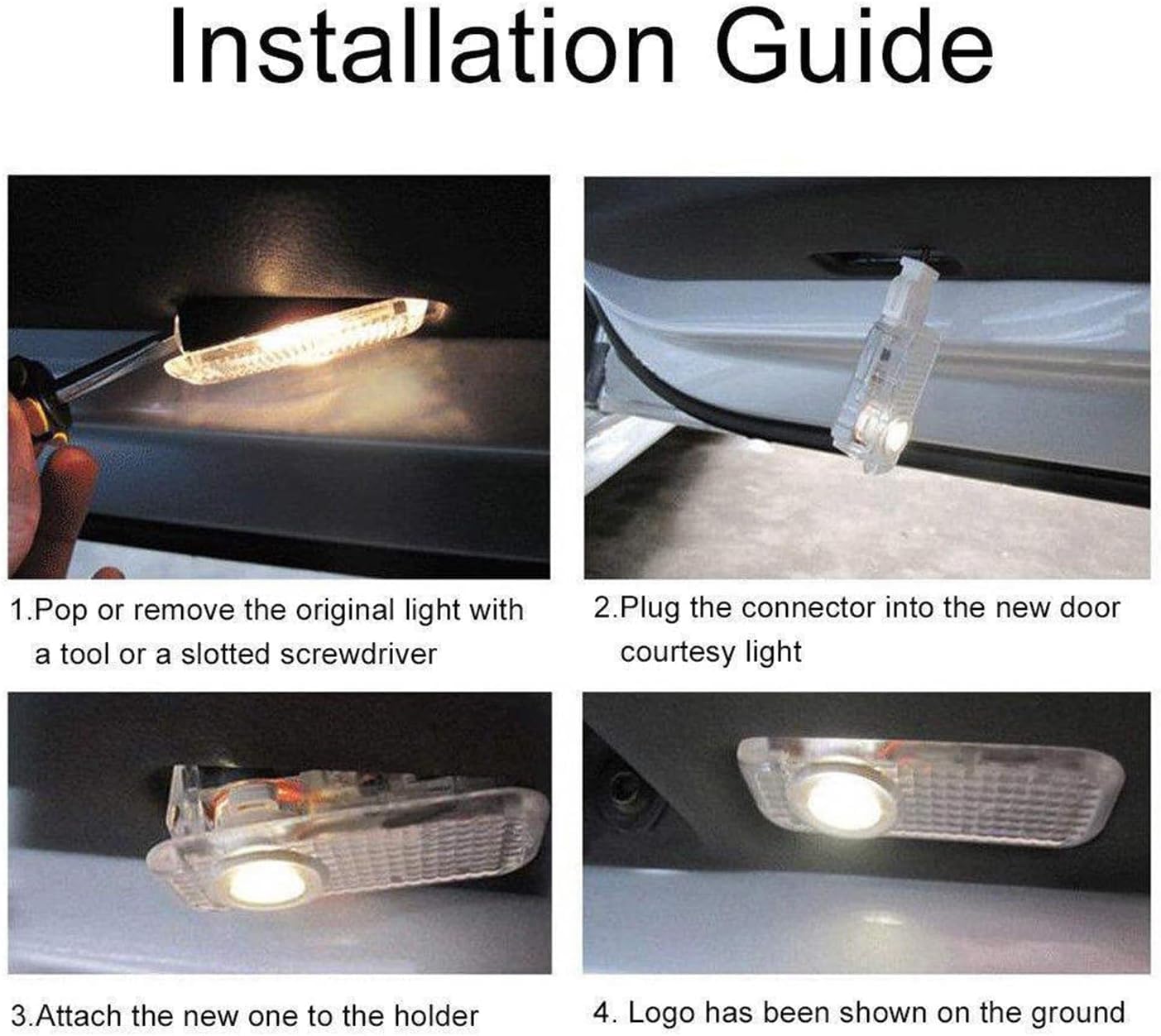 Installation Guide

1.Pop or remove the original light with a tool or a slotted screwdriver

2.Plug the connector into the new door courtesy light

3.Attach the new one to the holder

4. Logo has been shown on the ground