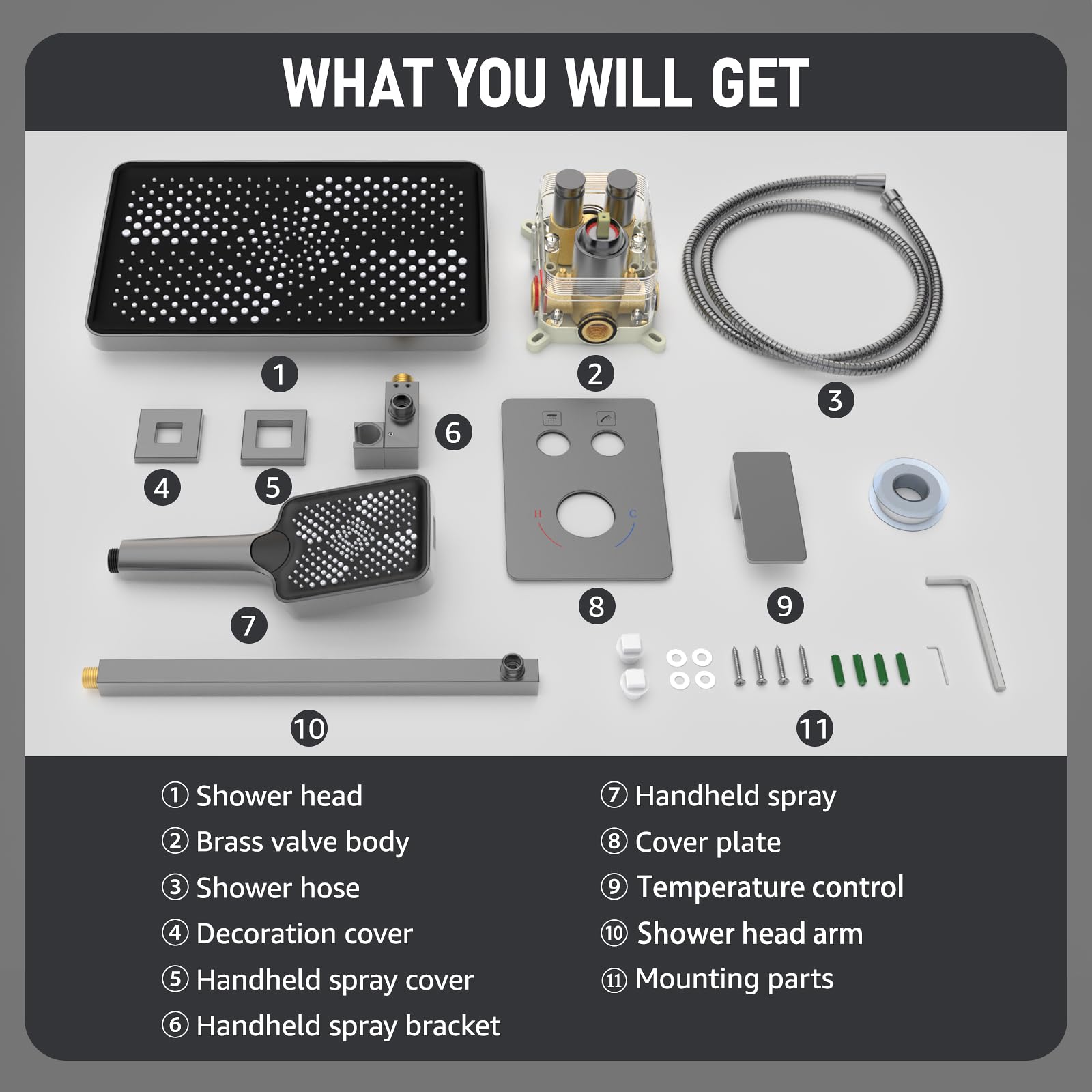 WHAT YOU WILL GET

1

2

3

4

5

6

H

C

7

8

9

10

11

① Shower head

② Brass valve body

③ Shower hose

④ Decoration cover

⑤ Handheld spray cover

⑥ Handheld spray bracket

⑦ Handheld spray

⑧ Cover plate

⑨ Temperature control

⑩ Shower head arm

⑪ Mounting parts